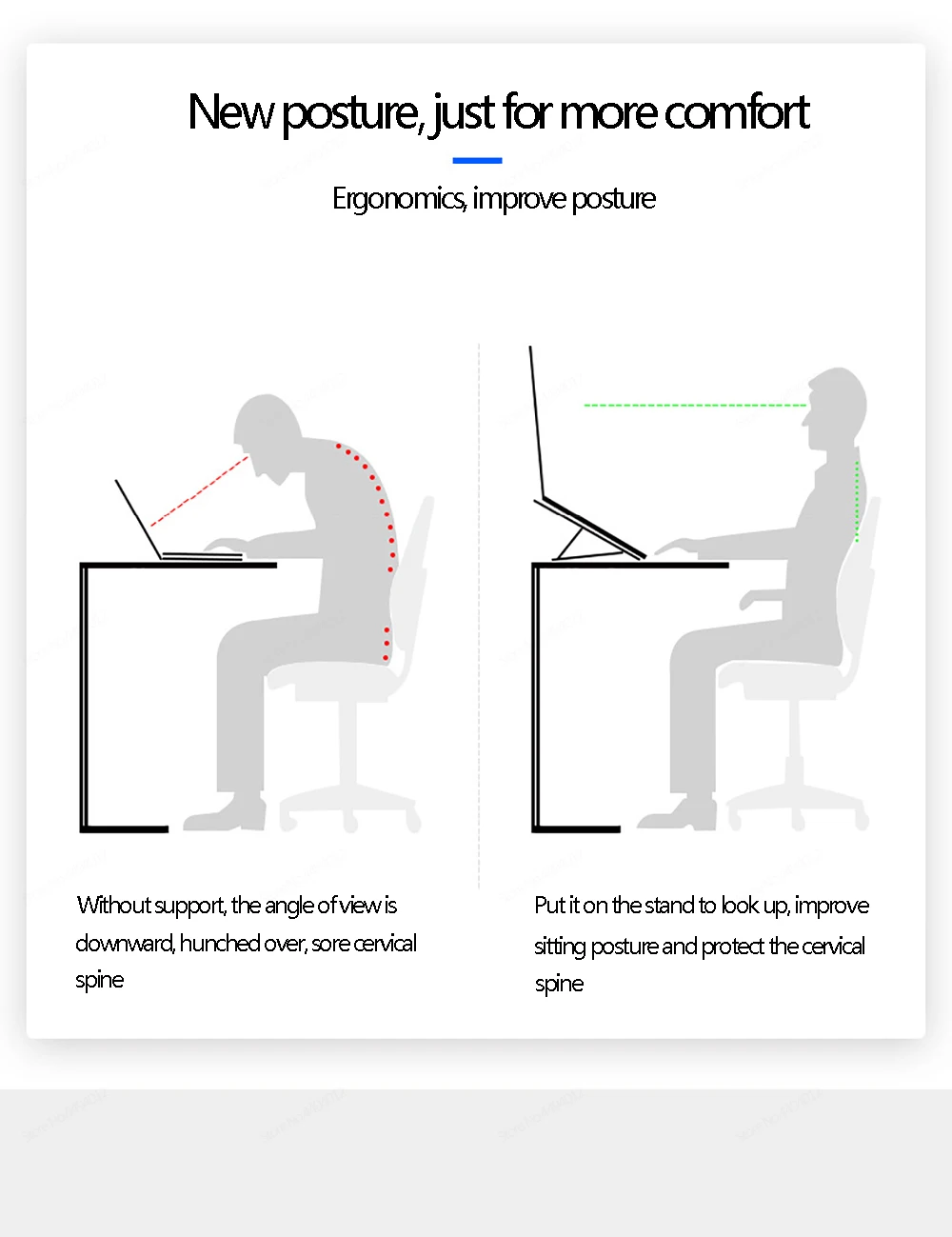 New posture, just for more comfort

Ergonomics, improve posture

Without support, the angle of view is downward, hunched over, sore cervical spine

Put it on the stand to look up, improve sitting posture and protect the cervical spine