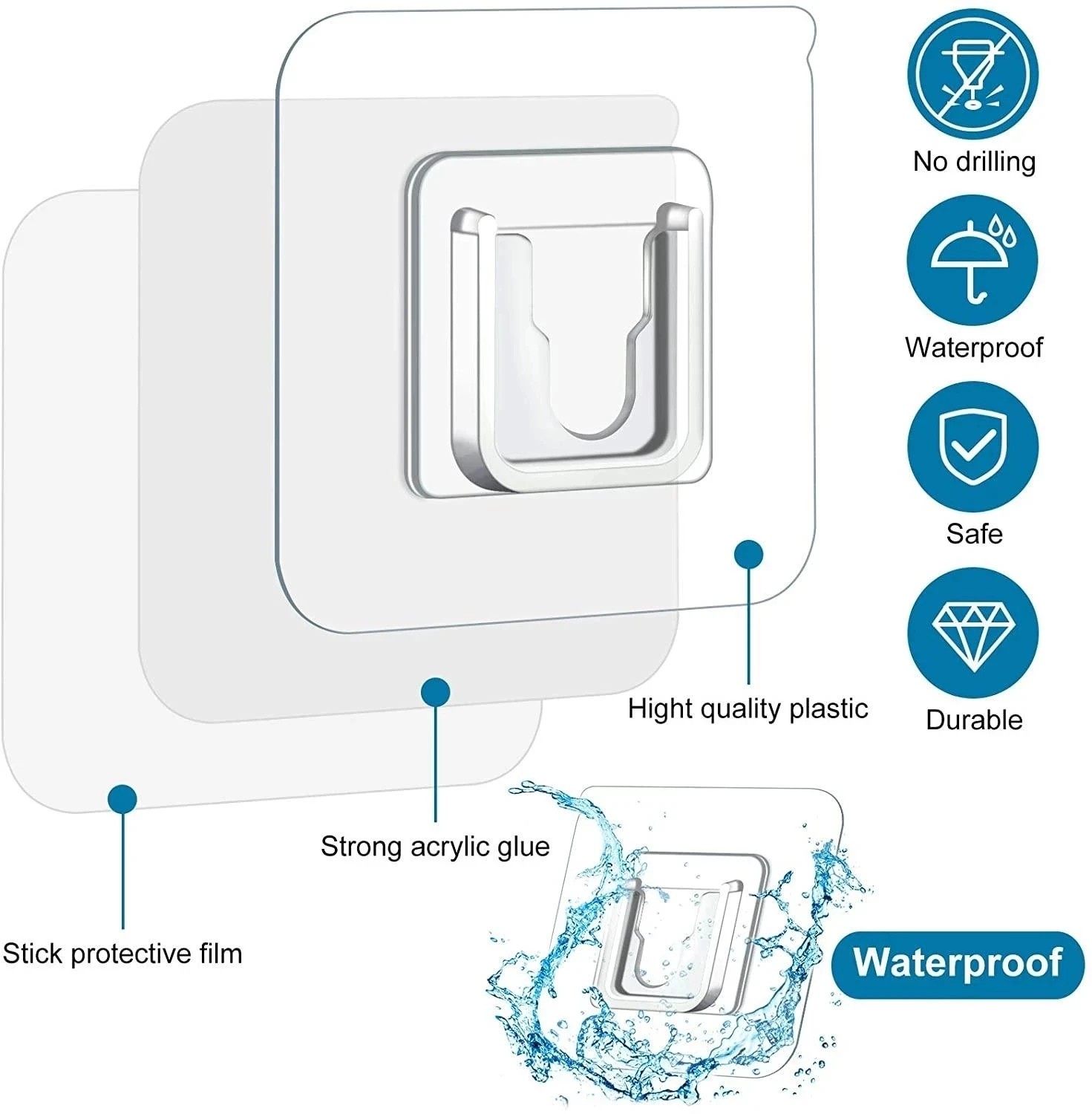 No drilling

Waterproof

Safe

Durable

Hight quality plastic

Strong acrylic glue

Stick protective film

Waterproof