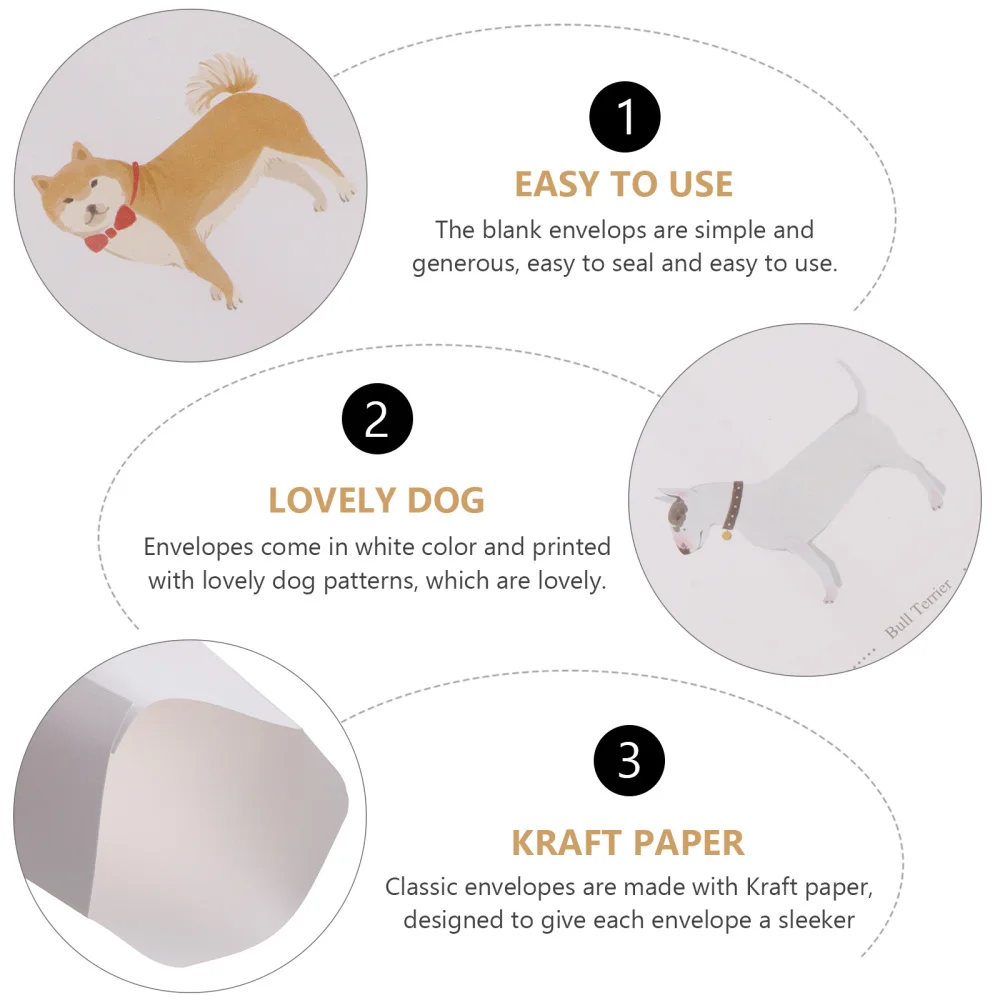 1

EASY TO USE

The blank envelops are simple and generous, easy to seal and easy to use.

2

LOVELY DOG

Envelopes come in white color and printed with lovely dog patterns, which are lovely.

Bull Terrier

3

KRAFT PAPER

Classic envelopes are made with Kraft paper, designed to give each envelope a sleeker