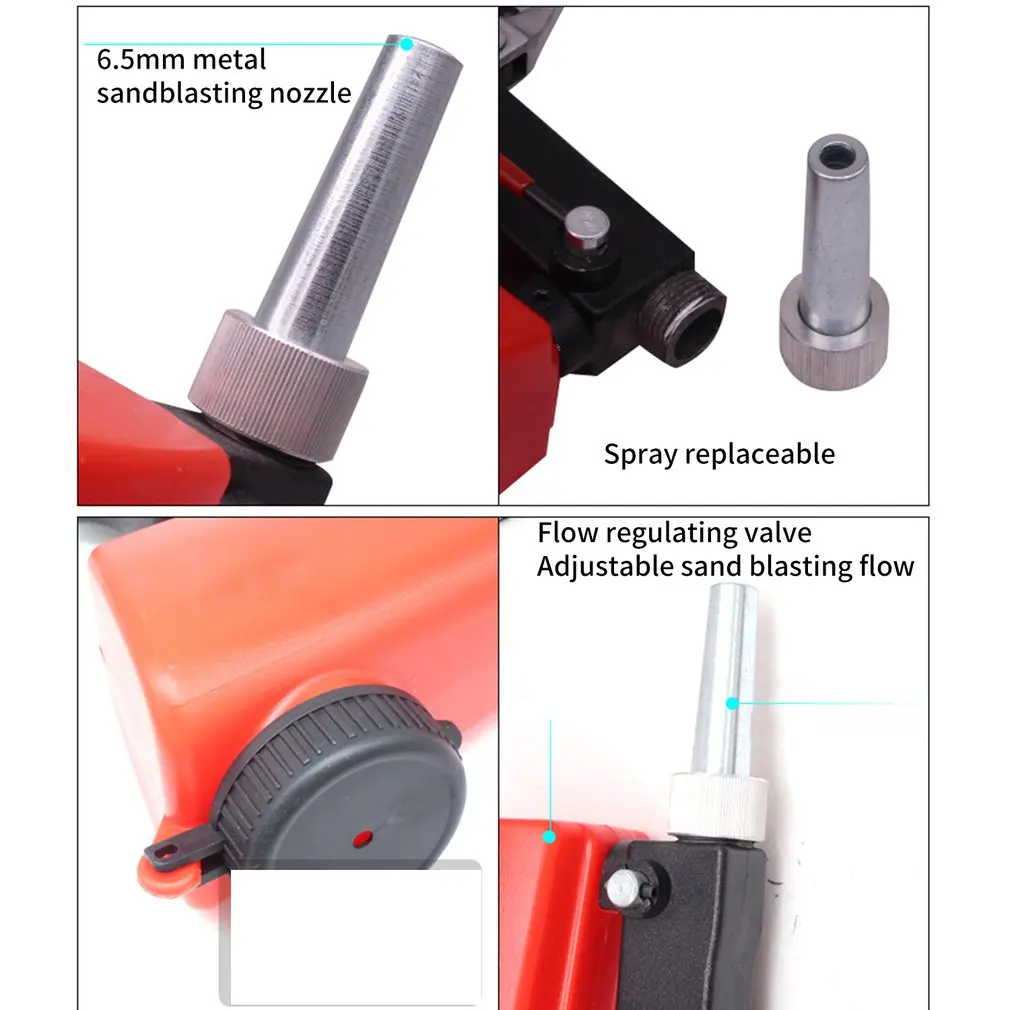 6.5mm metal sandblasting nozzle

Spray replaceable

Flow regulating valve
Adjustable sand blasting flow