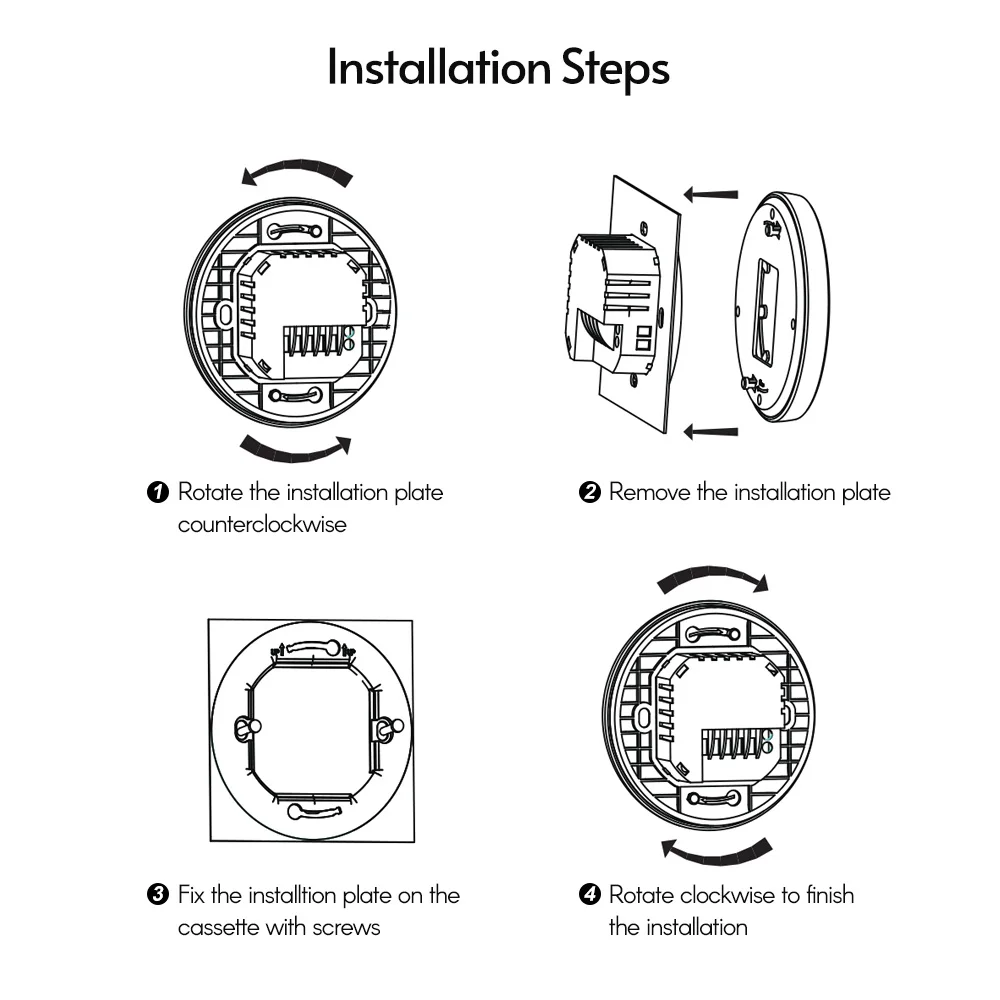 Installation Steps

❶ Rotate the installation plate counterclockwise

❷ Remove the installation plate

❸ Fix the installtion plate on the cassette with screws

❹ Rotate clockwise to finish the installation