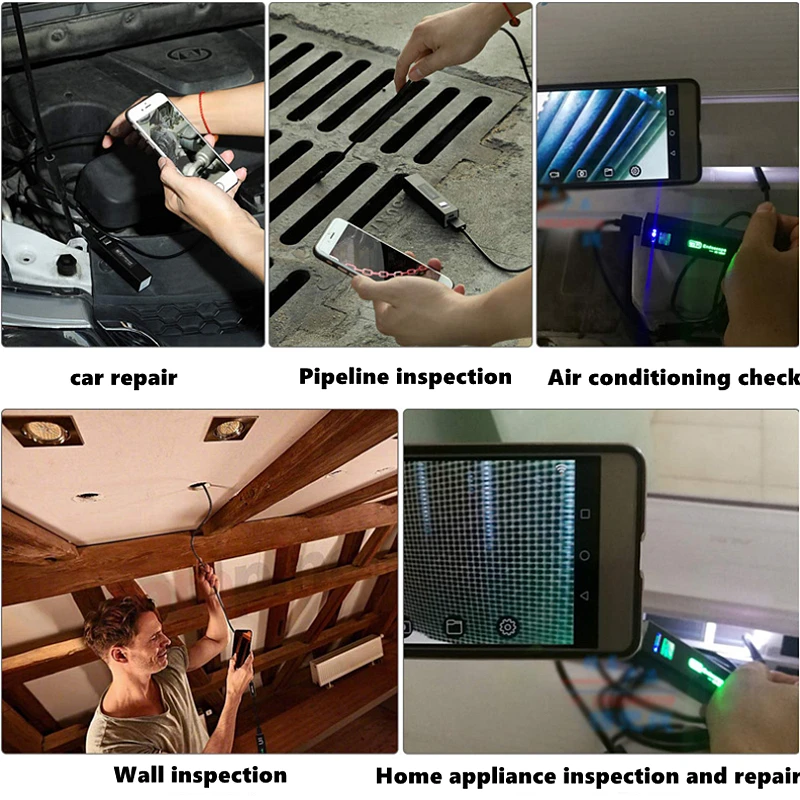 car repair

Pipeline inspection

Air conditioning check

Wall inspection

Home appliance inspection and repair