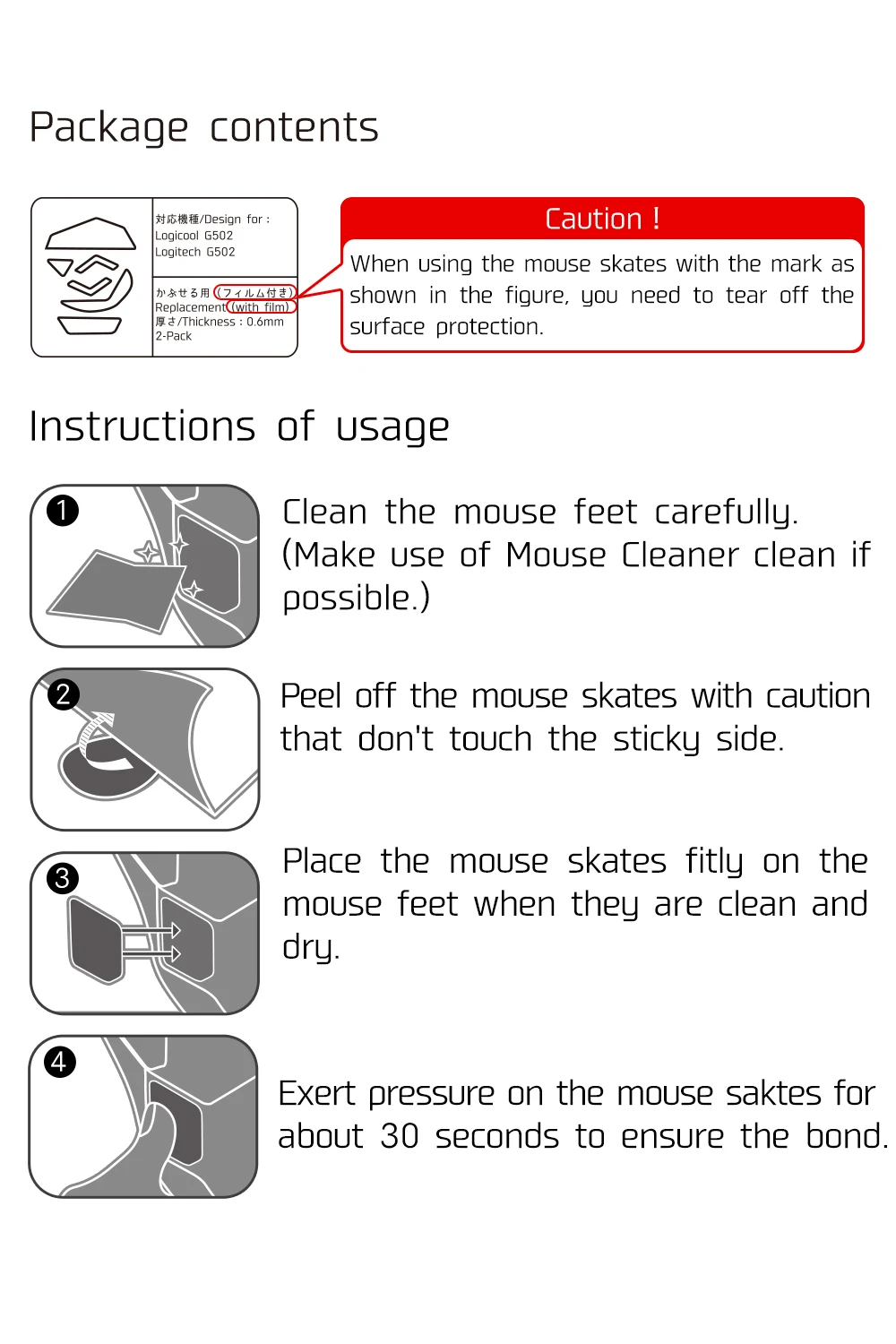 Package contents

対応機種/Design for :
Logicool G502
Logitech G502

かぶせる用（フィルム付き）
Replacement (with film)
厚さ/Thickness : 0.6mm
2-Pack

Caution !

When using the mouse skates with the mark as shown in the figure, you need to tear off the surface protection.

Instructions of usage

1

Clean the mouse feet carefully. (Make use of Mouse Cleaner clean if possible.)

2

Peel off the mouse skates with caution that don't touch the sticky side.

3

Place the mouse skates fitly on the mouse feet when they are clean and dry.

4

Exert pressure on the mouse saktes for about 30 seconds to ensure the bond.