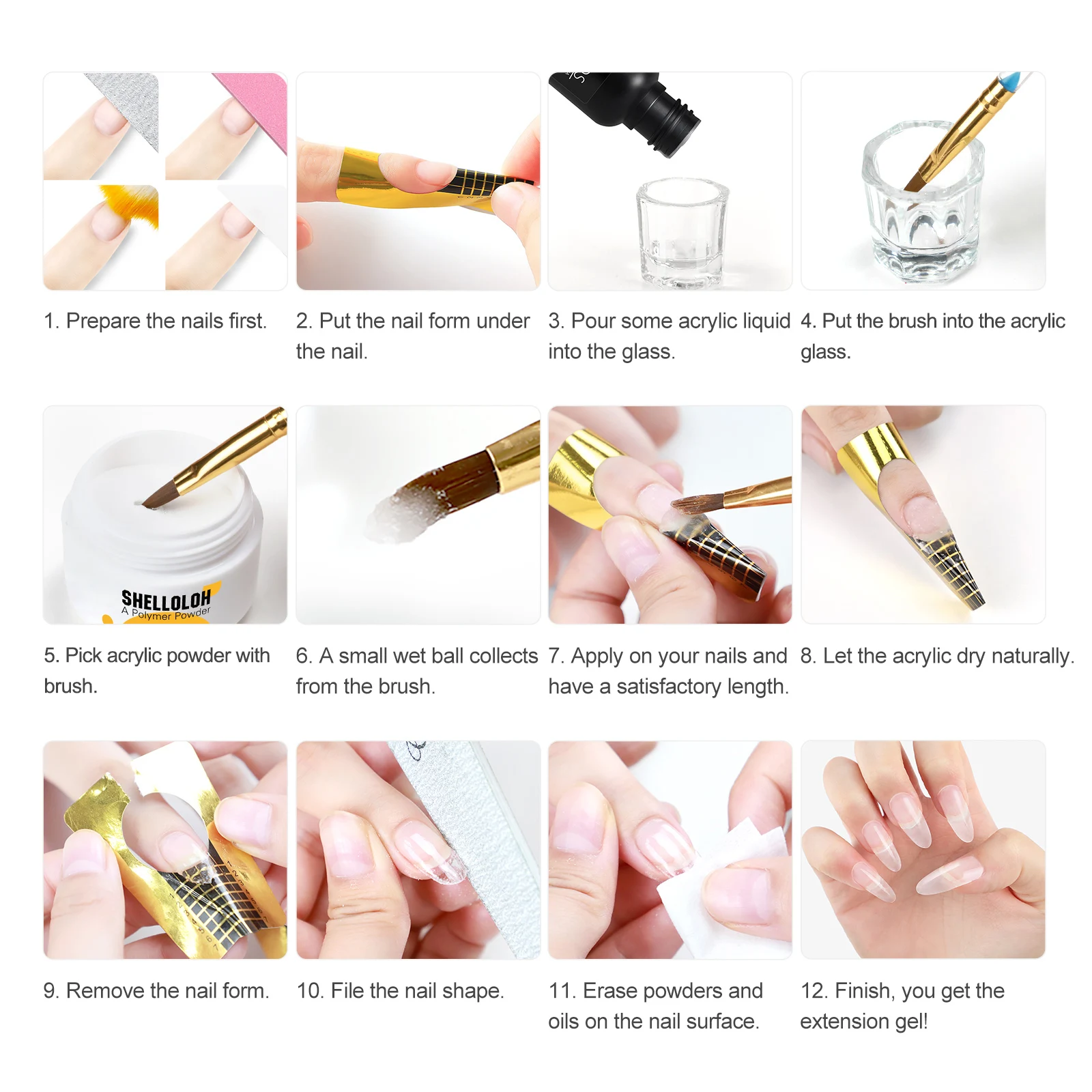 1. Prepare the nails first.

2. Put the nail form under the nail.

3. Pour some acrylic liquid into the glass.

4. Put the brush into the acrylic glass.

SHELLOLOH
A Polymer Powder

5. Pick acrylic powder with brush.

6. A small wet ball collects from the brush.

7. Apply on your nails and have a satisfactory length.

8. Let the acrylic dry naturally.

9. Remove the nail form.

10. File the nail shape.

11. Erase powders and oils on the nail surface.

12. Finish, you get the extension gel!