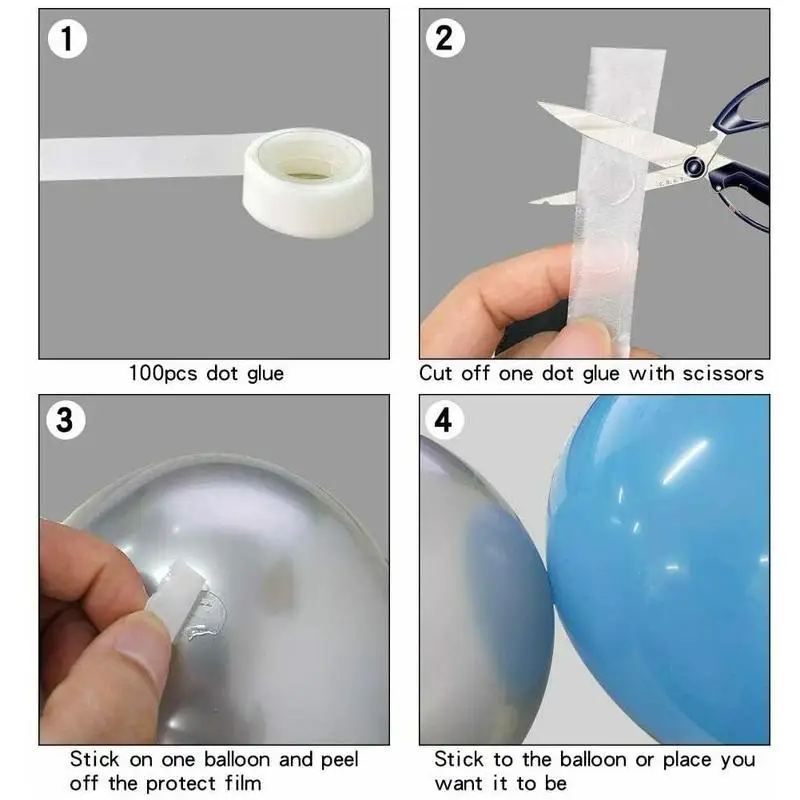 1

100pcs dot glue

2

Cut off one dot glue with scissors

3

Stick on one balloon and peel off the protect film

4

Stick to the balloon or place you want it to be