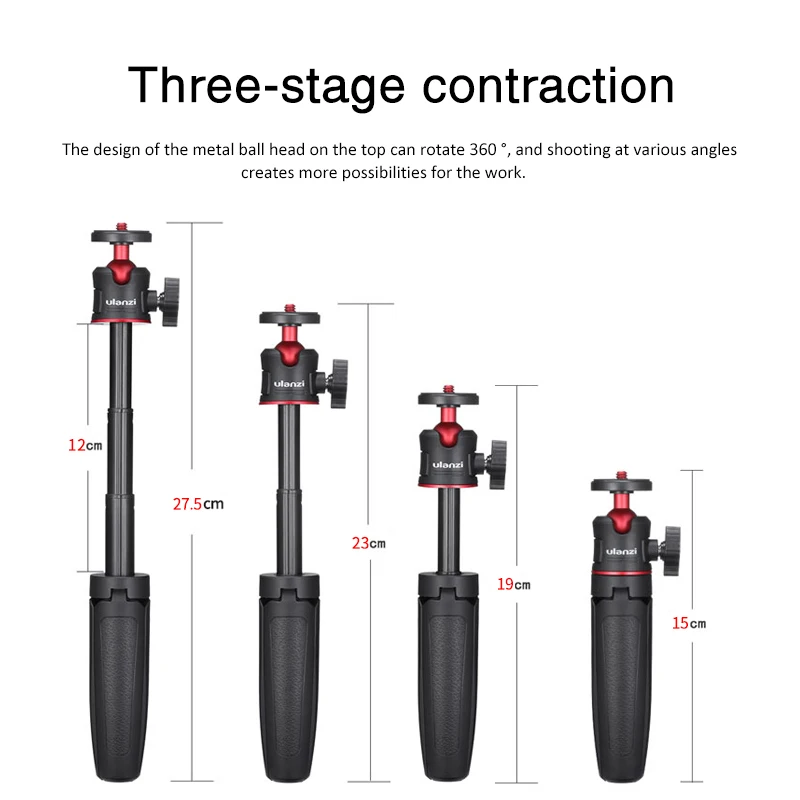 Three-stage contraction

The design of the metal ball head on the top can rotate 360 °, and shooting at various angles creates more possibilities for the work.

ulanzi

12cm

27.5cm

ulanzi

23cm

ulanzi

19cm

ulanzi

15cm