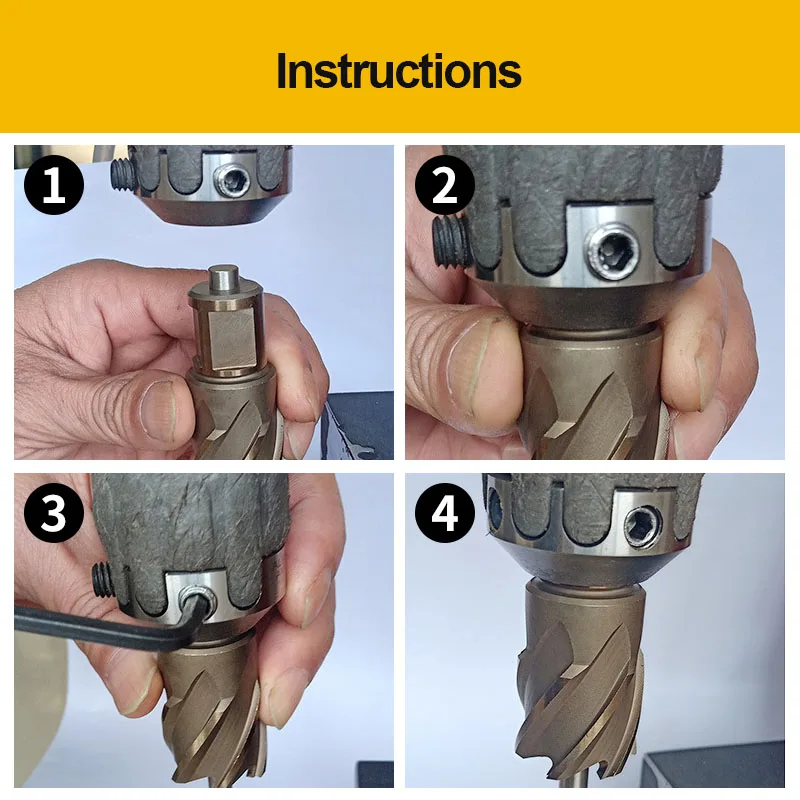 Instructions

1

2

3

4