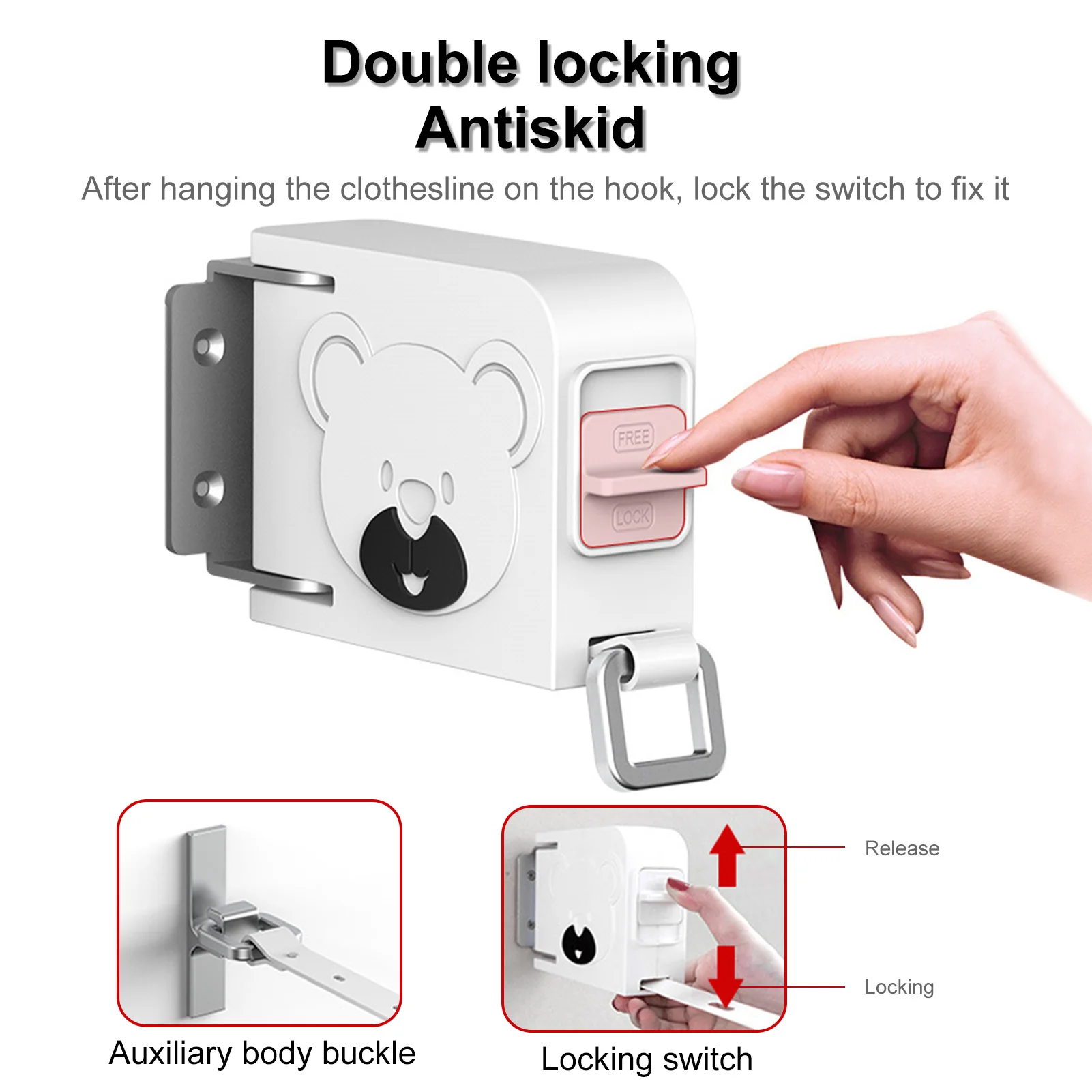 Double locking
Antiskid

After hanging the clothesline on the hook, lock the switch to fix it

FREE

LOCK

Release

Locking

Auxiliary body buckle

Locking switch