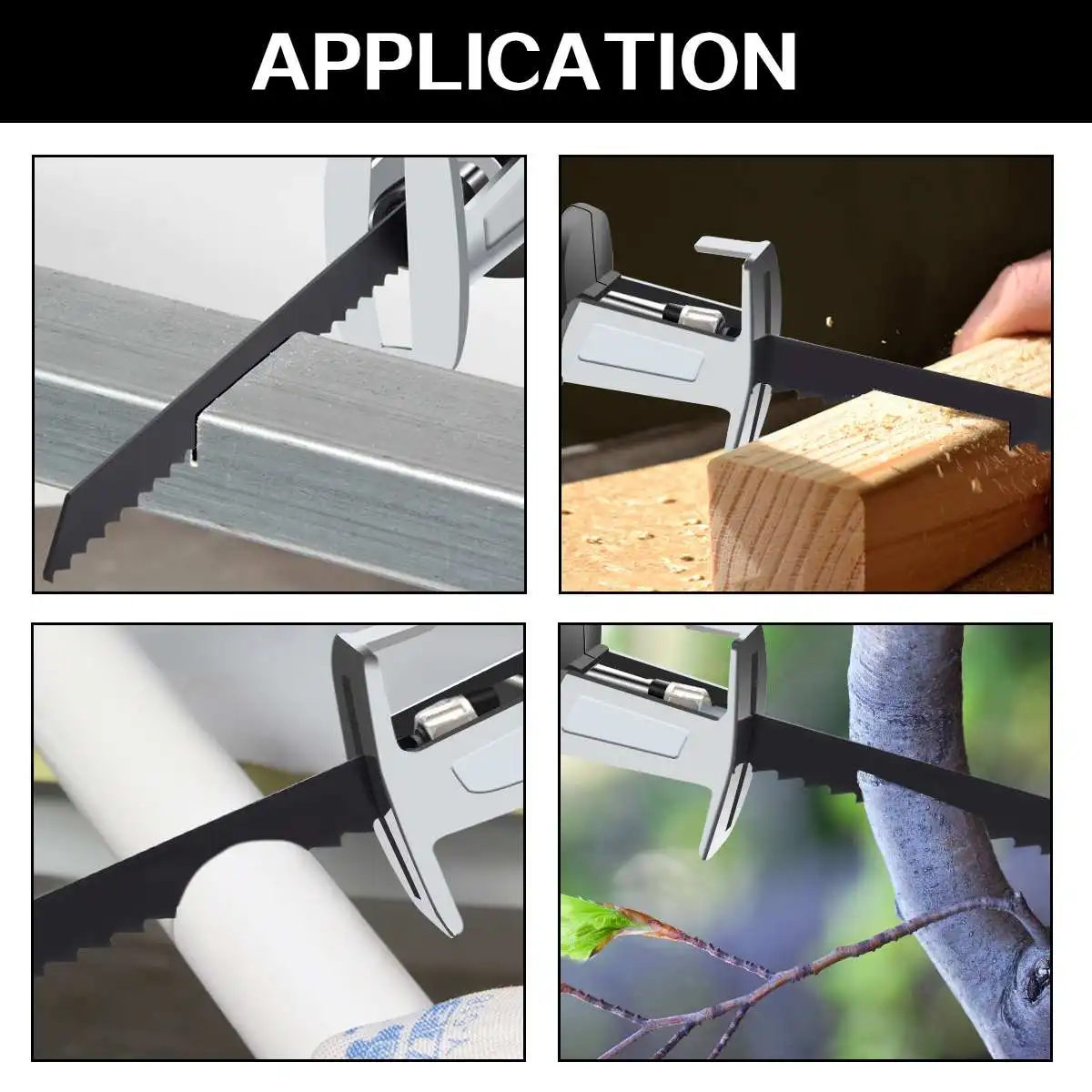 APPLICATION