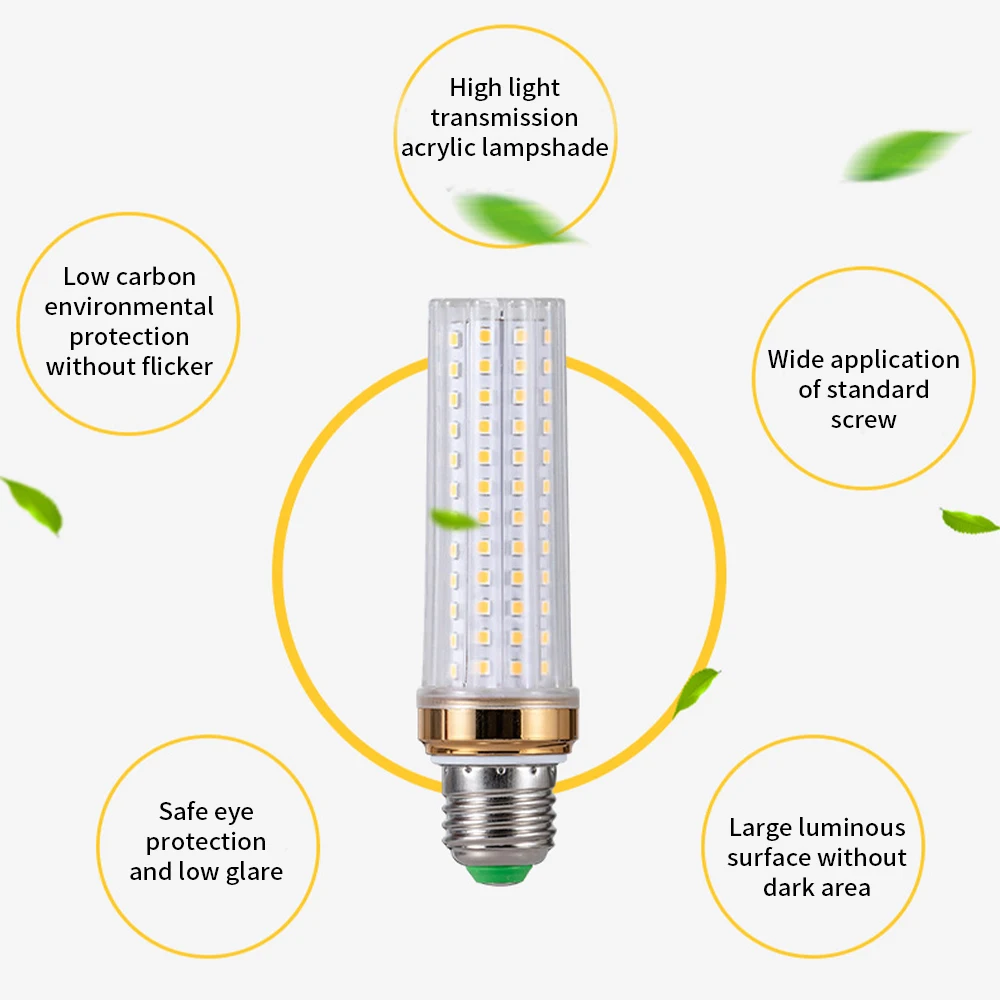 High light transmission acrylic lampshade

Low carbon environmental protection without flicker

Wide application of standard screw

Safe eye protection and low glare

Large luminous surface without dark area