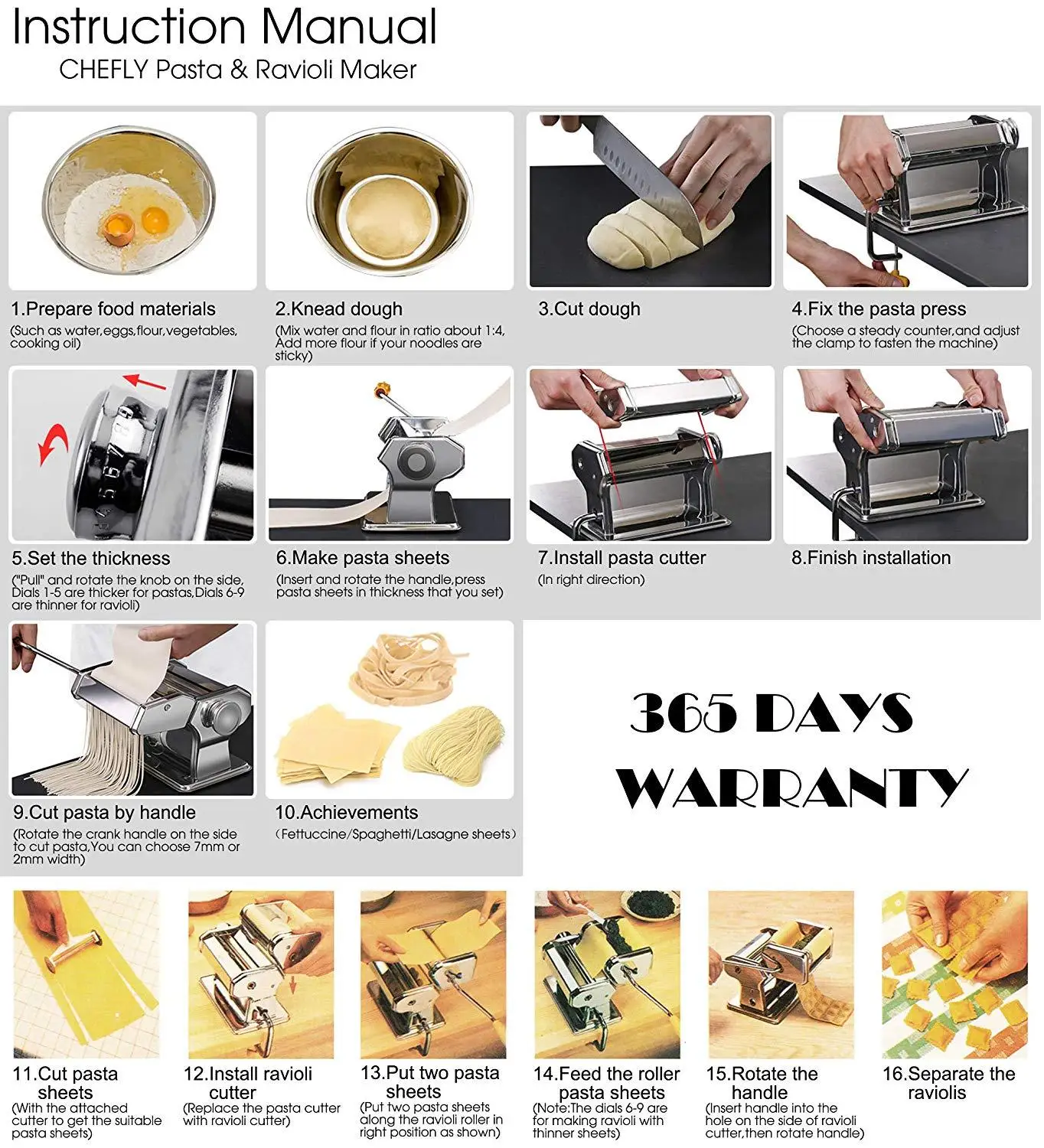 Instruction Manual
CHEFLY Pasta & Ravioli Maker

1.Prepare food materials
(Such as water,eggs,flour,vegetables, cooking oil)

2.Knead dough
(Mix water and flour in ratio about 1:4, Add more flour if your noodles are sticky)

3.Cut dough

4.Fix the pasta press
(Choose a steady counter,and adjust the clamp to fasten the machine)

5.Set the thickness
("Pull" and rotate the knob on the side, Dials 1-5 are thicker for pastas,Dials 6-9 are thinner for ravioli)

6.Make pasta sheets
(Insert and rotate the handle,press pasta sheets in thickness that you set)

7.Install pasta cutter
(In right direction)

8.Finish installation

9.Cut pasta by handle
(Rotate the crank handle on the side to cut pasta,You can choose 7mm or 2mm width)

10.Achievements
(Fettuccine/Spaghetti/Lasagne sheets)

365 DAYS WARRANTY

11.Cut pasta sheets
(With the attached cutter to get the suitable pasta sheets)

12.Install ravioli cutter
(Replace the pasta cutter with ravioli cutter)

13.Put two pasta sheets
(Put two pasta sheets along the ravioli roller in right position as shown)

14.Feed the roller pasta sheets
(Note:The dials 6-9 are for making ravioli with thinner sheets)

15.Rotate the handle
(Insert handle into the hole on the side of ravioli cutter,then rotate handle)

16.Separate the raviolis