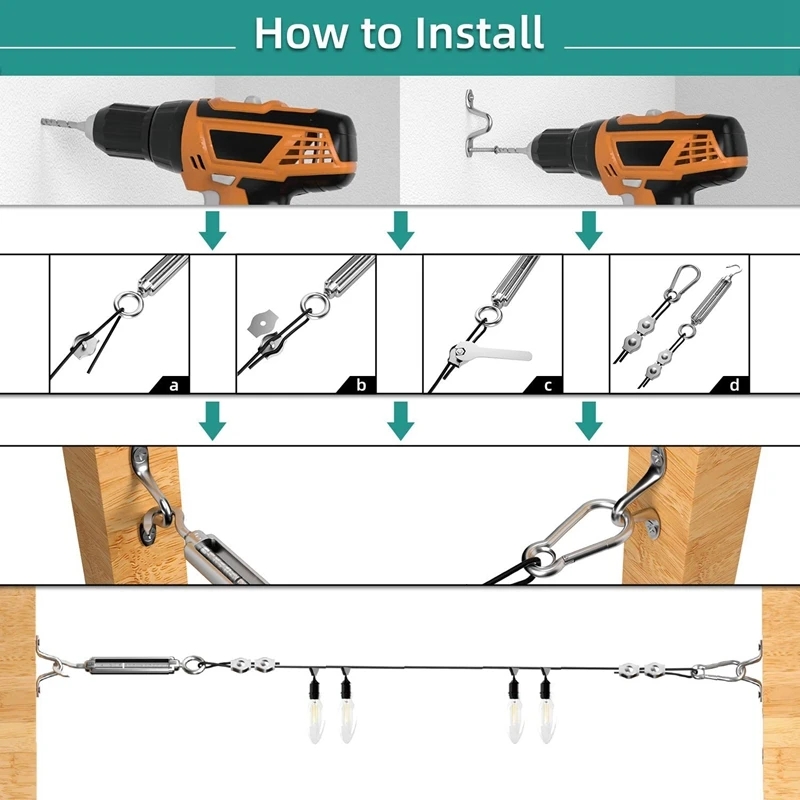 How to Install

a

b

c

d