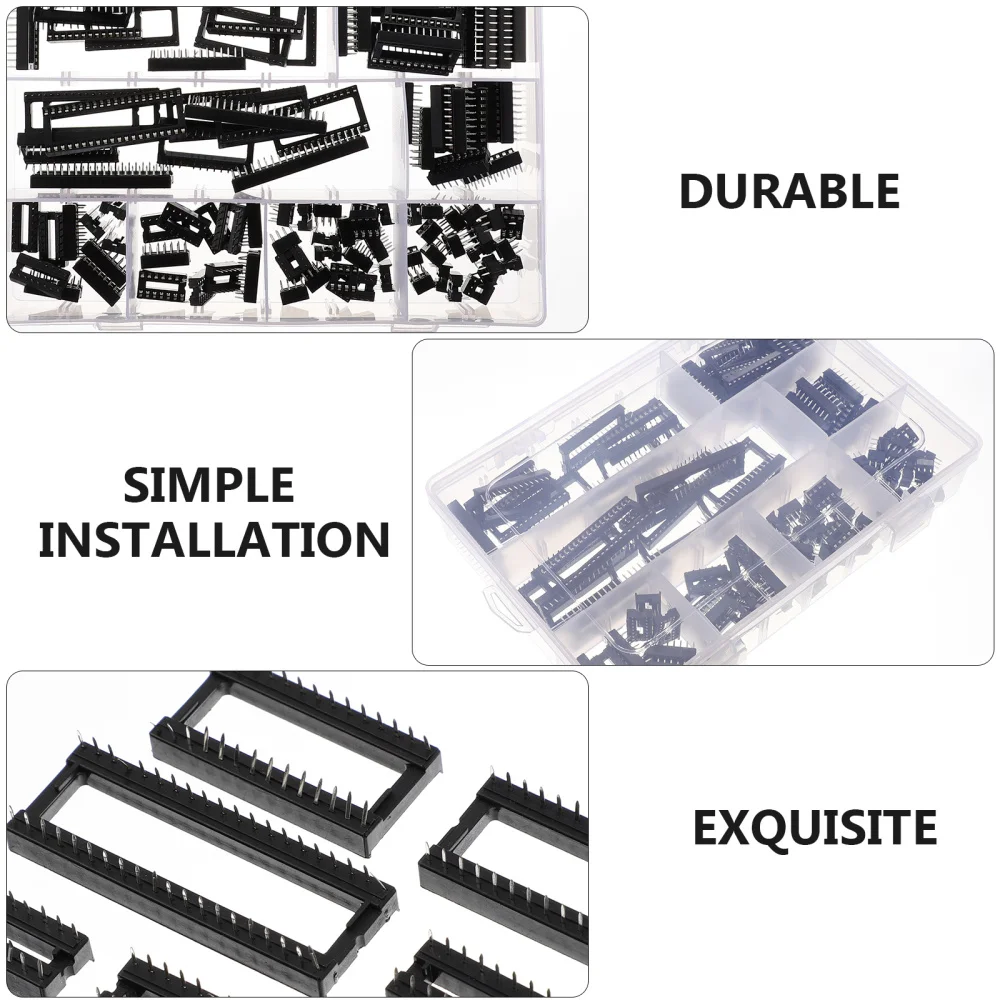 DURABLE

SIMPLE INSTALLATION

EXQUISITE