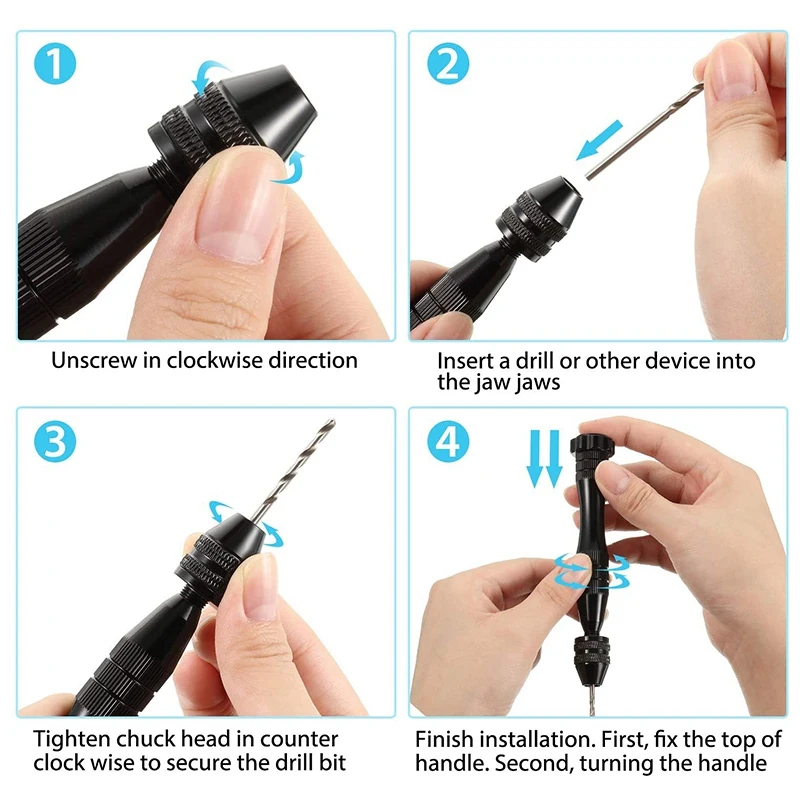 1

Unscrew in clockwise direction

2

Insert a drill or other device into the jaw jaws

3

Tighten chuck head in counter clock wise to secure the drill bit

4

Finish installation. First, fix the top of handle. Second, turning the handle