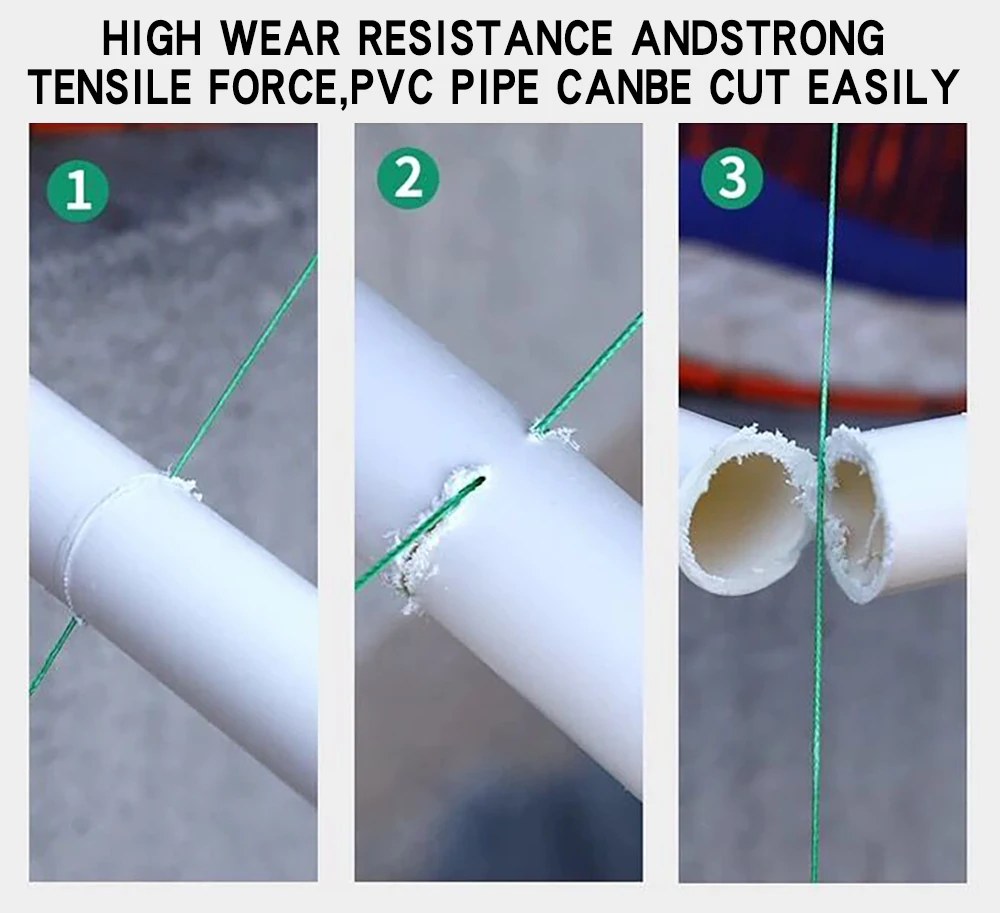 HIGH WEAR RESISTANCE ANDSTRONG TENSILE FORCE,PVC PIPE CANBE CUT EASILY

1

2

3