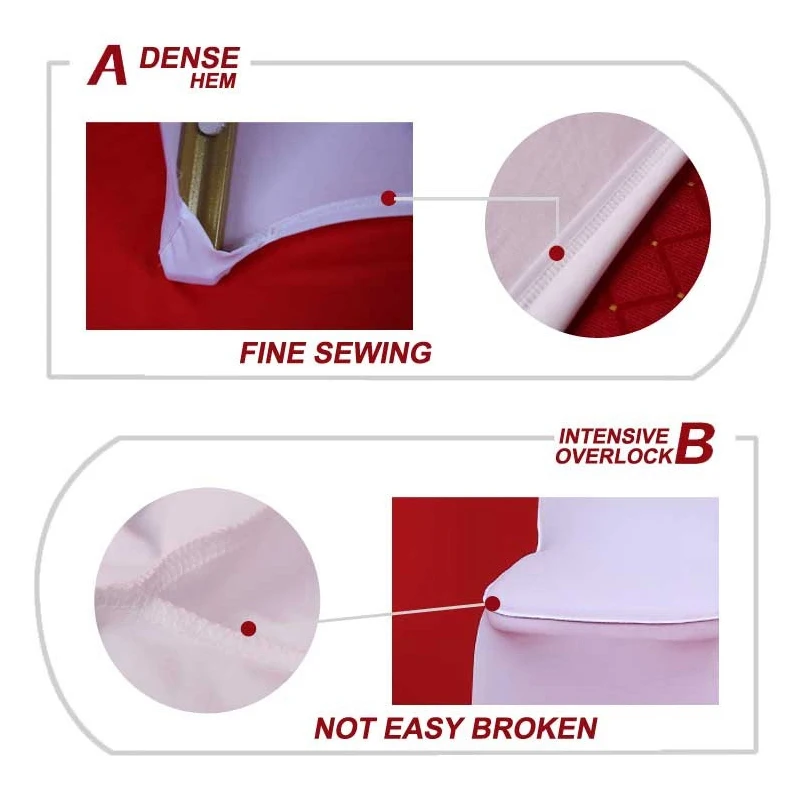 A DENSE HEM

FINE SEWING

INTENSIVE OVERLOCK B

NOT EASY BROKEN