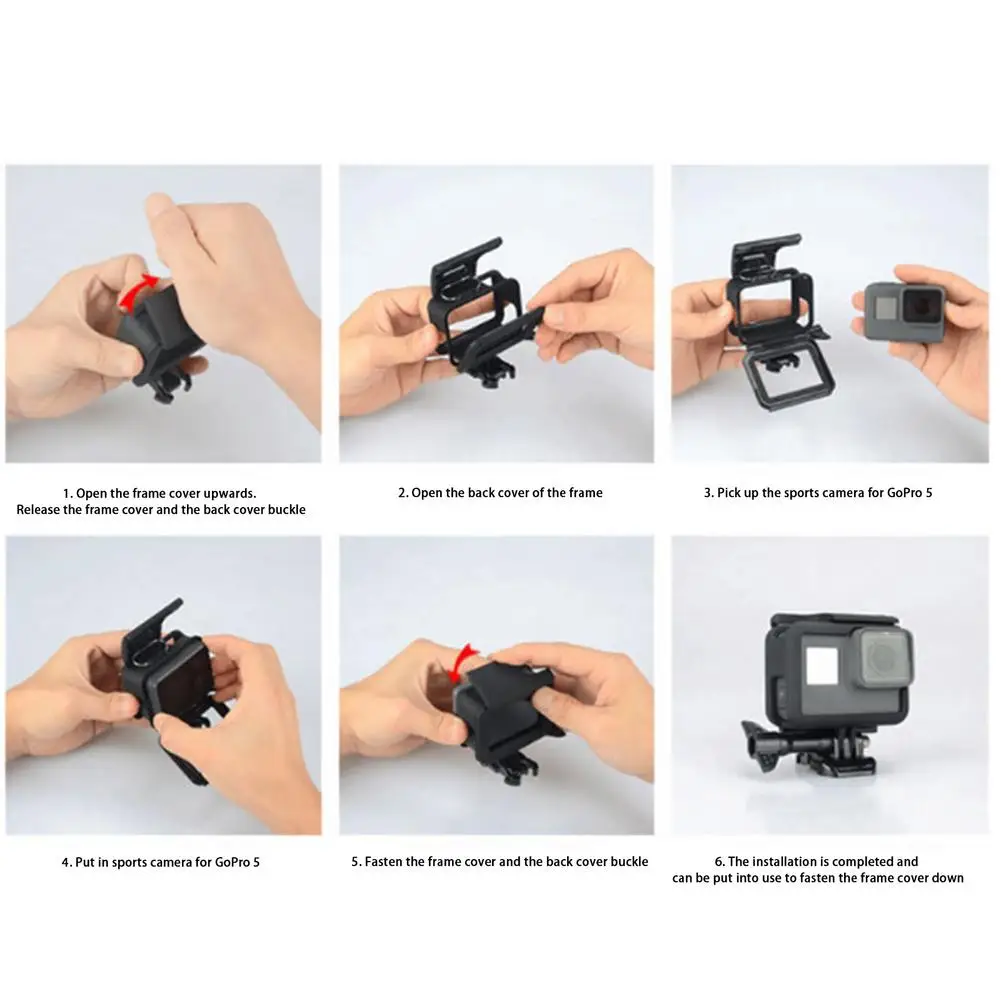 1. Open the frame cover upwards.
Release the frame cover and the back cover buckle

2. Open the back cover of the frame

3. Pick up the sports camera for GoPro 5

4. Put in sports camera for GoPro 5

5. Fasten the frame cover and the back cover buckle

6. The installation is completed and
can be put into use to fasten the frame cover down