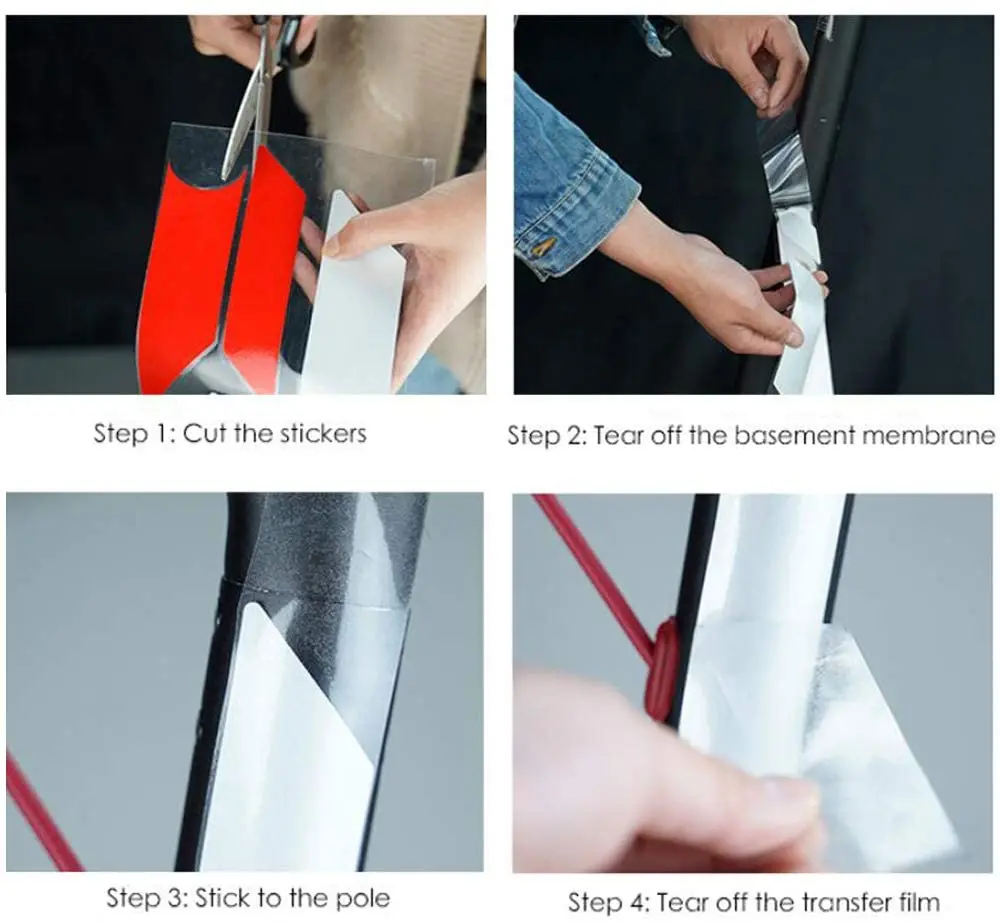 Step 1: Cut the stickers

Step 2: Tear off the basement membrane

Step 3: Stick to the pole

Step 4: Tear off the transfer film