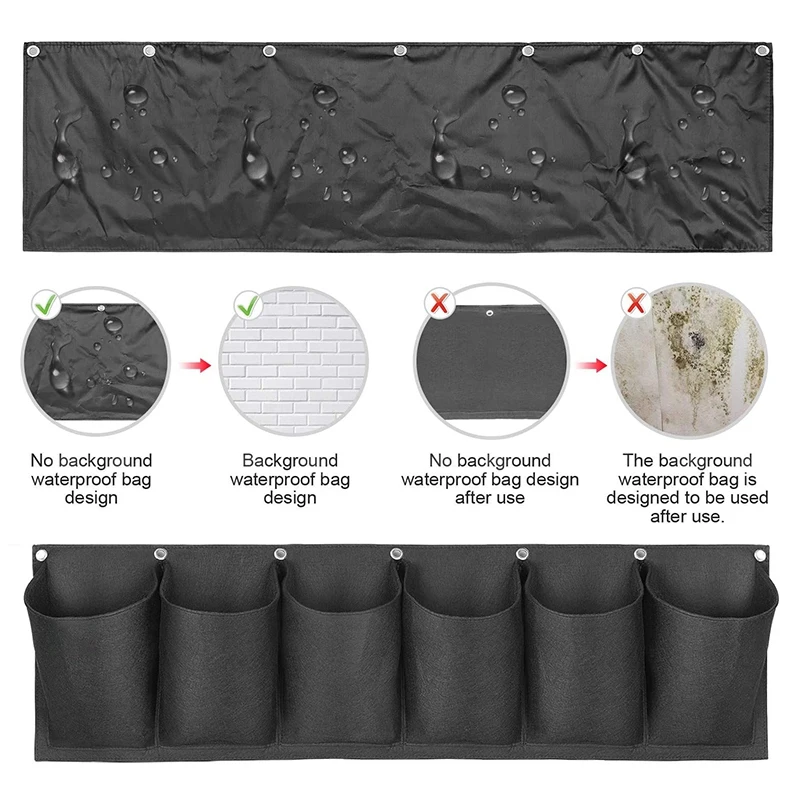 No background waterproof bag design

Background waterproof bag design

No background waterproof bag design after use

The background waterproof bag is designed to be used after use.