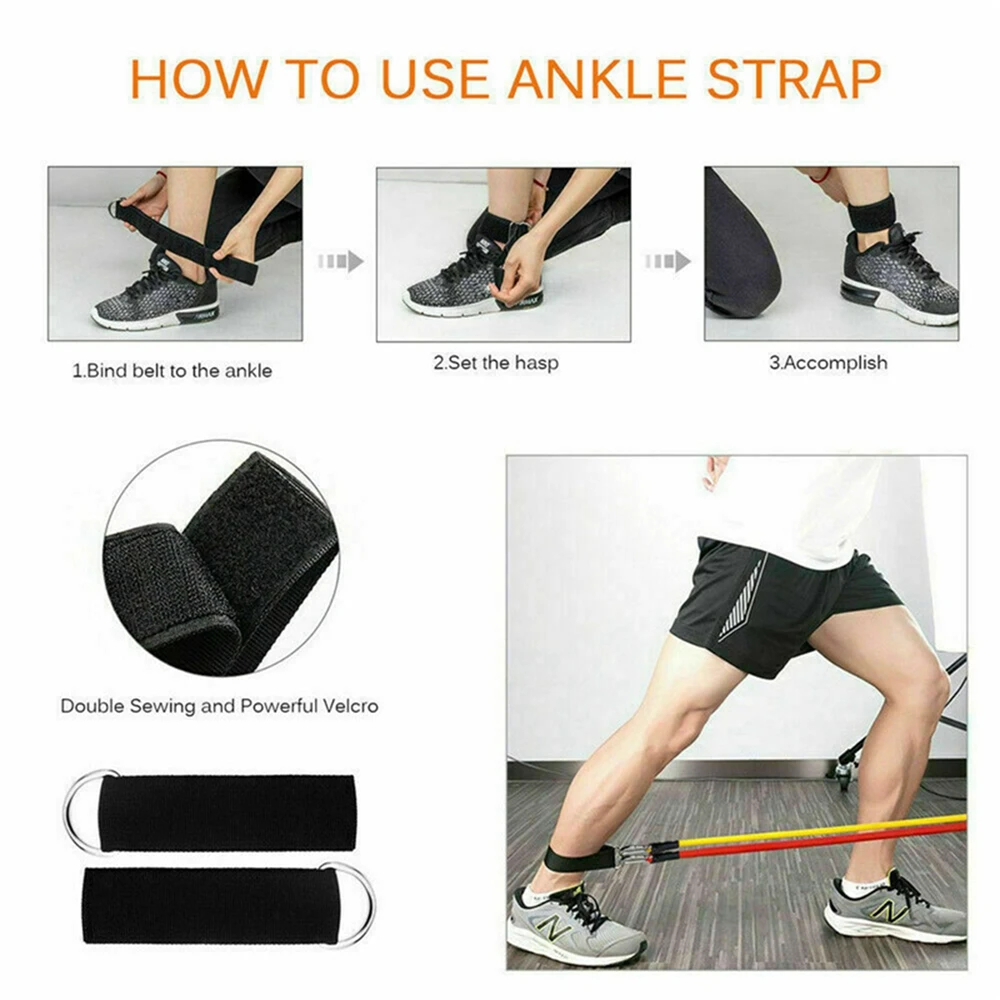 HOW TO USE ANKLE STRAP

1.Bind belt to the ankle

2.Set the hasp

3.Accomplish

Double Sewing and Powerful Velcro