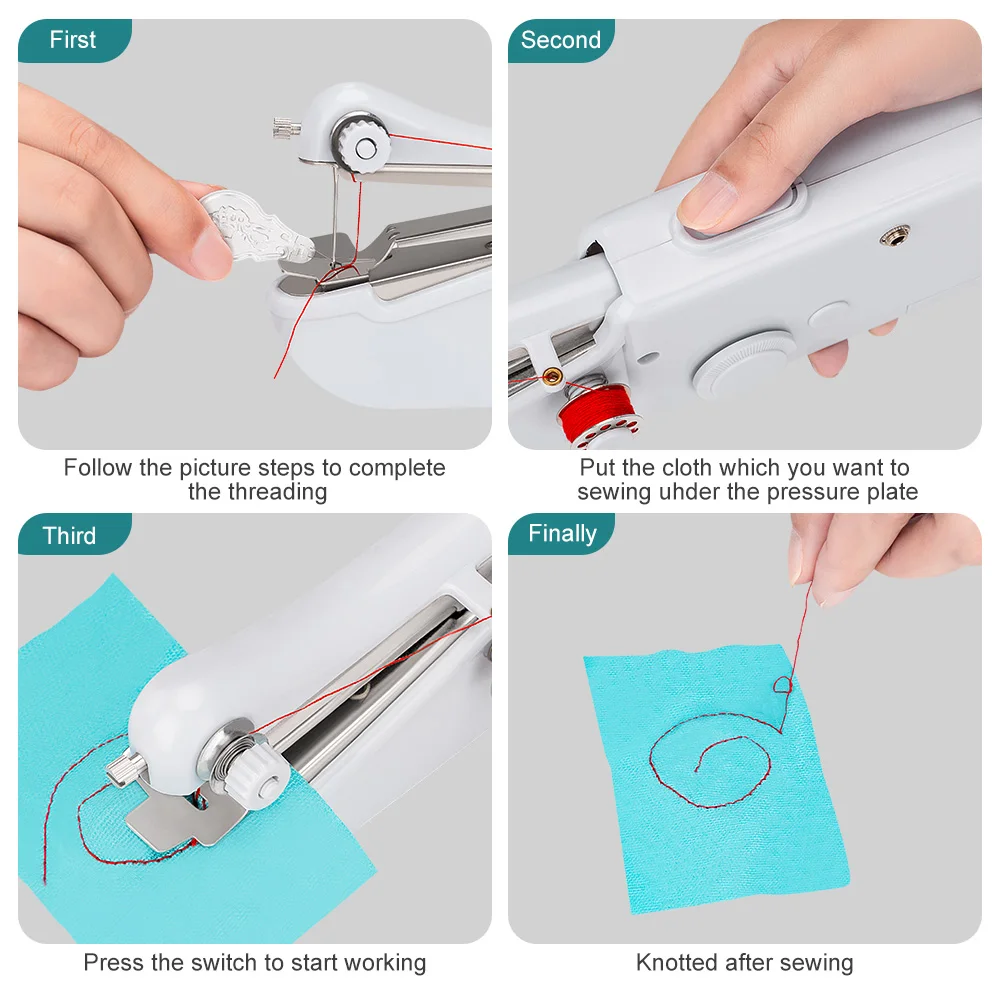 First

Follow the picture steps to complete the threading

Second

Put the cloth which you want to sewing uhder the pressure plate

Third

Press the switch to start working

Finally

Knotted after sewing