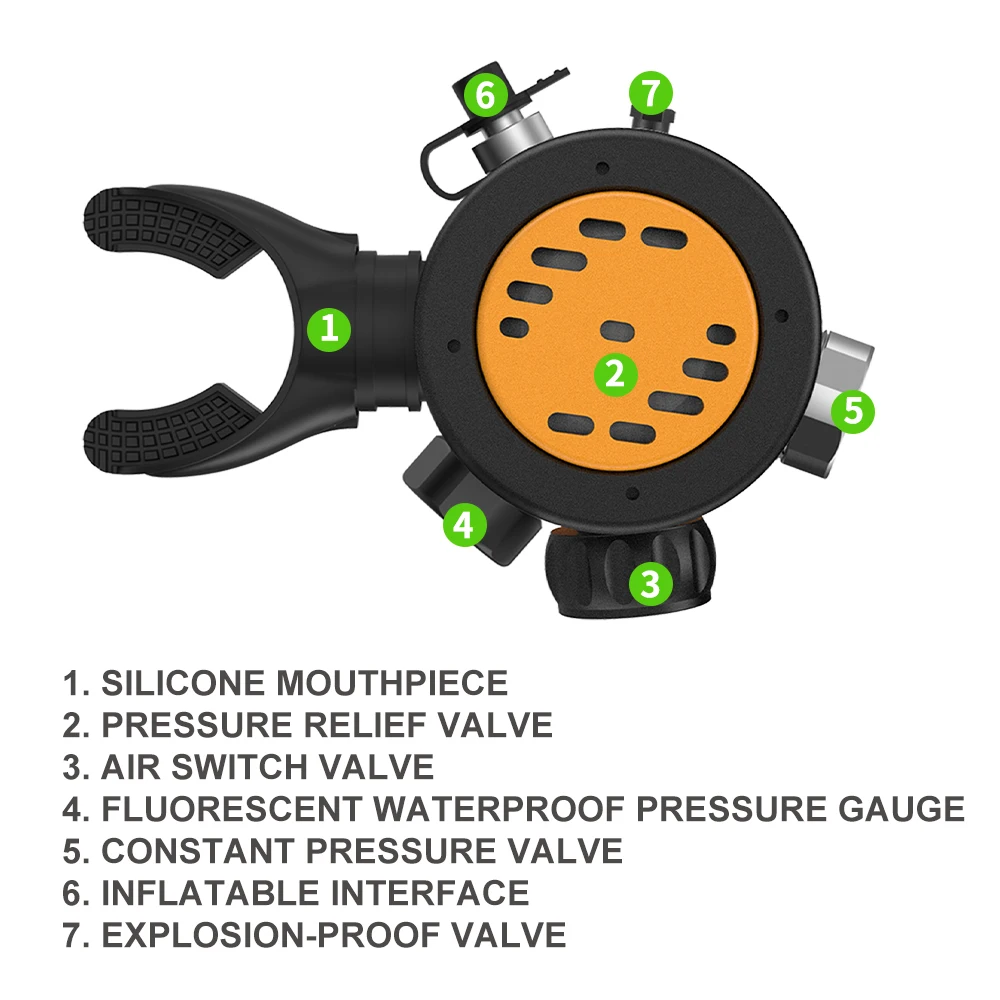 6
7
1
2
5
4
3

1. SILICONE MOUTHPIECE
2. PRESSURE RELIEF VALVE
3. AIR SWITCH VALVE
4. FLUORESCENT WATERPROOF PRESSURE GAUGE
5. CONSTANT PRESSURE VALVE
6. INFLATABLE INTERFACE
7. EXPLOSION-PROOF VALVE