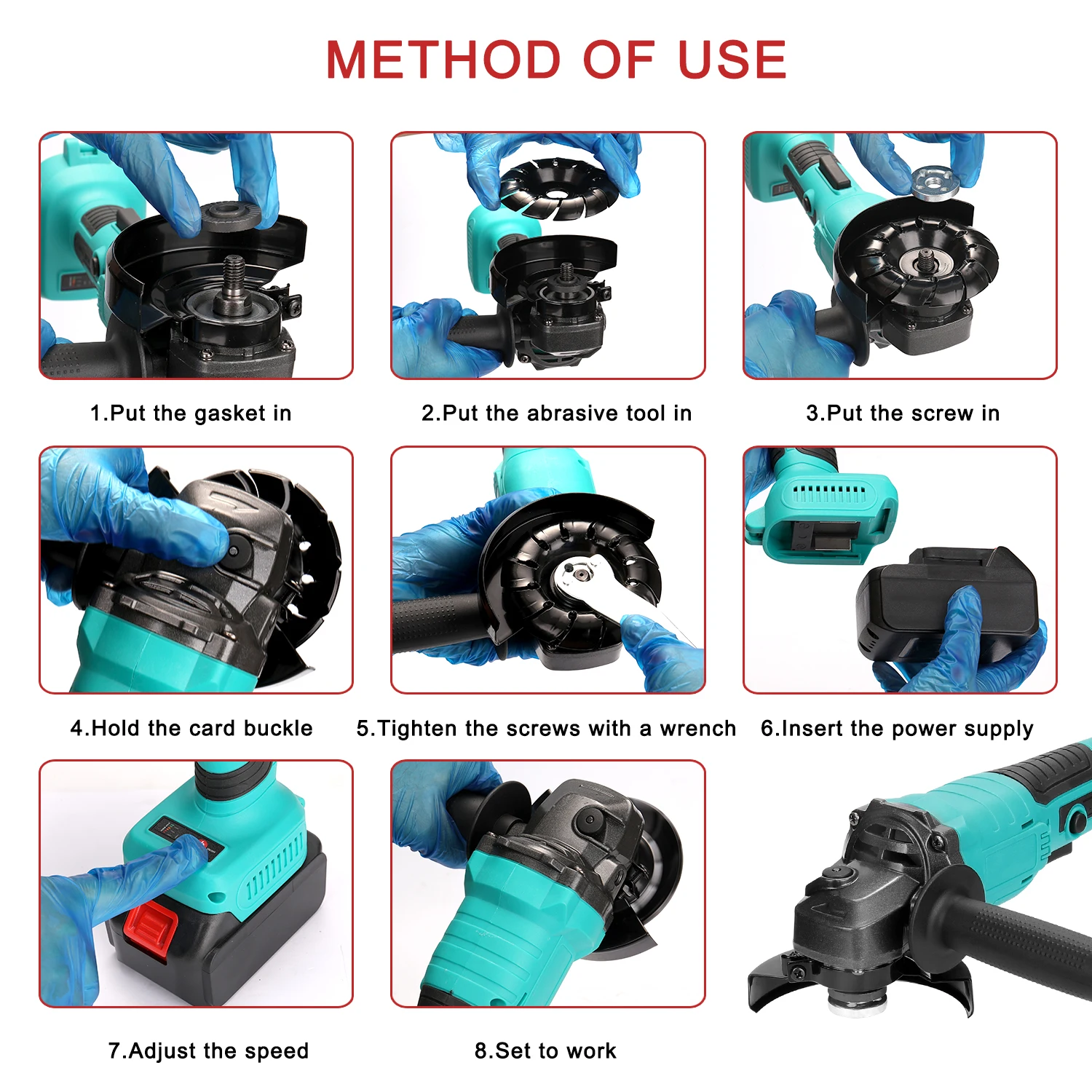 METHOD OF USE

1.Put the gasket in

2.Put the abrasive tool in

3.Put the screw in

4.Hold the card buckle

5.Tighten the screws with a wrench

6.Insert the power supply

7.Adjust the speed

8.Set to work