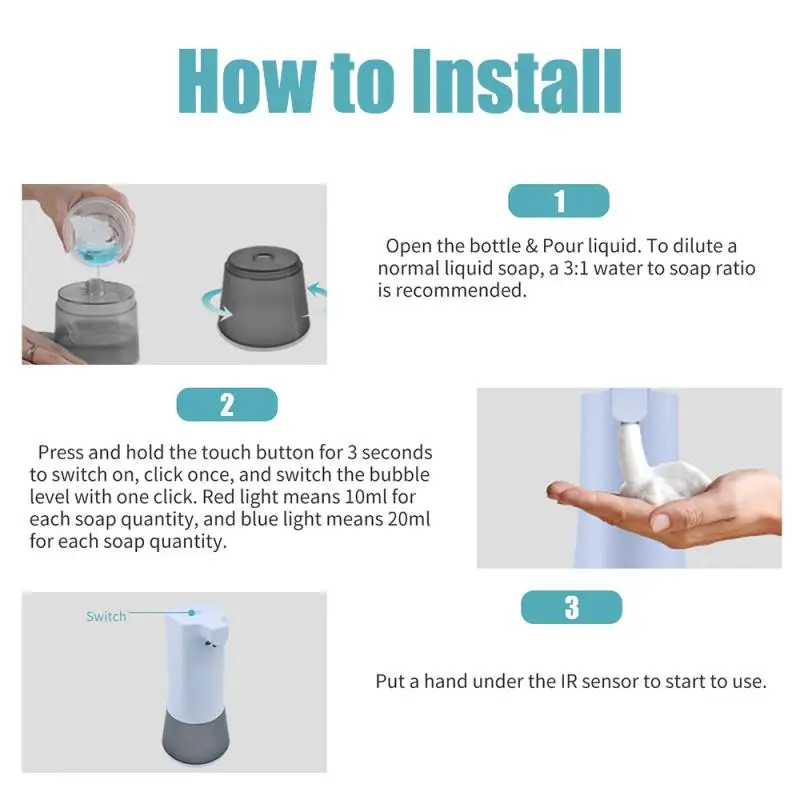 How to Install

1

Open the bottle & Pour liquid. To dilute a normal liquid soap, a 3:1 water to soap ratio is recommended.

2

Press and hold the touch button for 3 seconds to switch on, click once, and switch the bubble level with one click. Red light means 10ml for each soap quantity, and blue light means 20ml for each soap quantity.

Switch

3

Put a hand under the IR sensor to start to use.