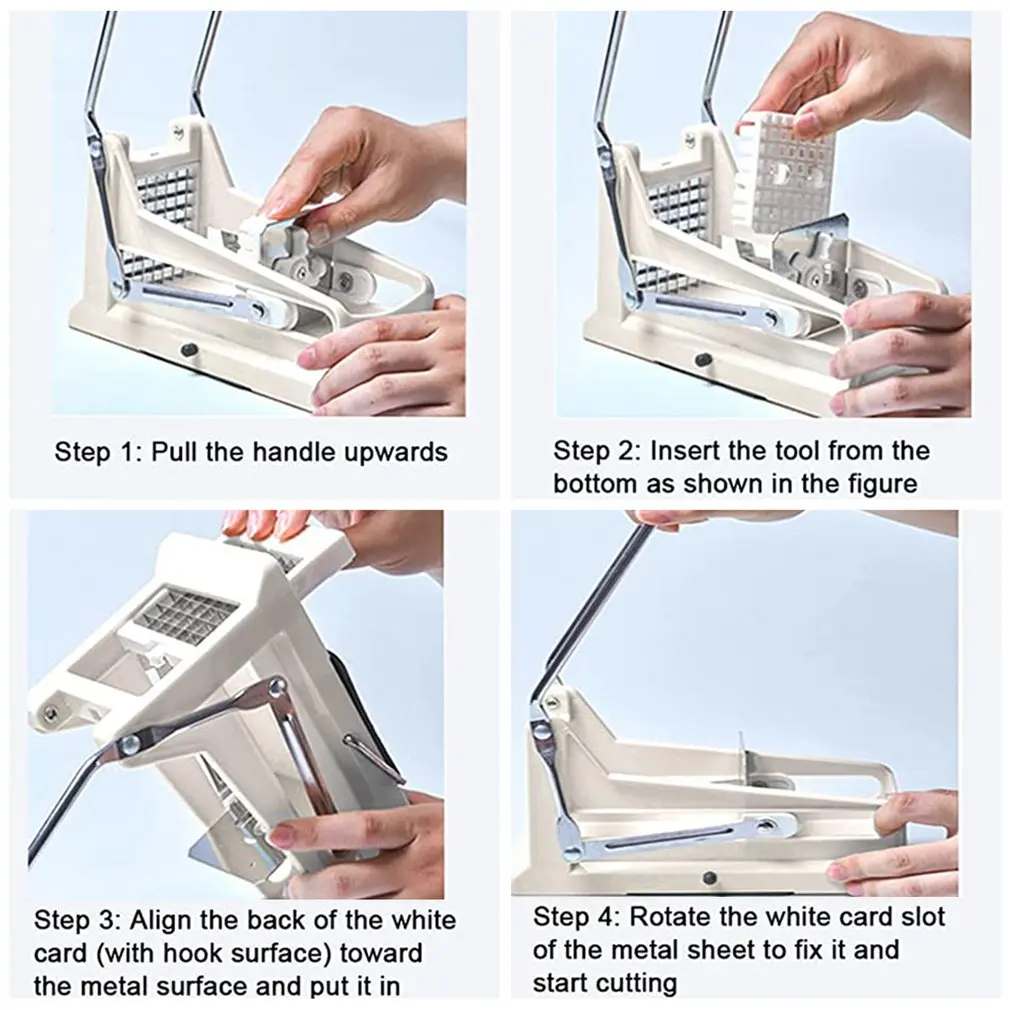 Step 1: Pull the handle upwards

Step 2: Insert the tool from the bottom as shown in the figure

Step 3: Align the back of the white card (with hook surface) toward the metal surface and put it in

Step 4: Rotate the white card slot of the metal sheet to fix it and start cutting