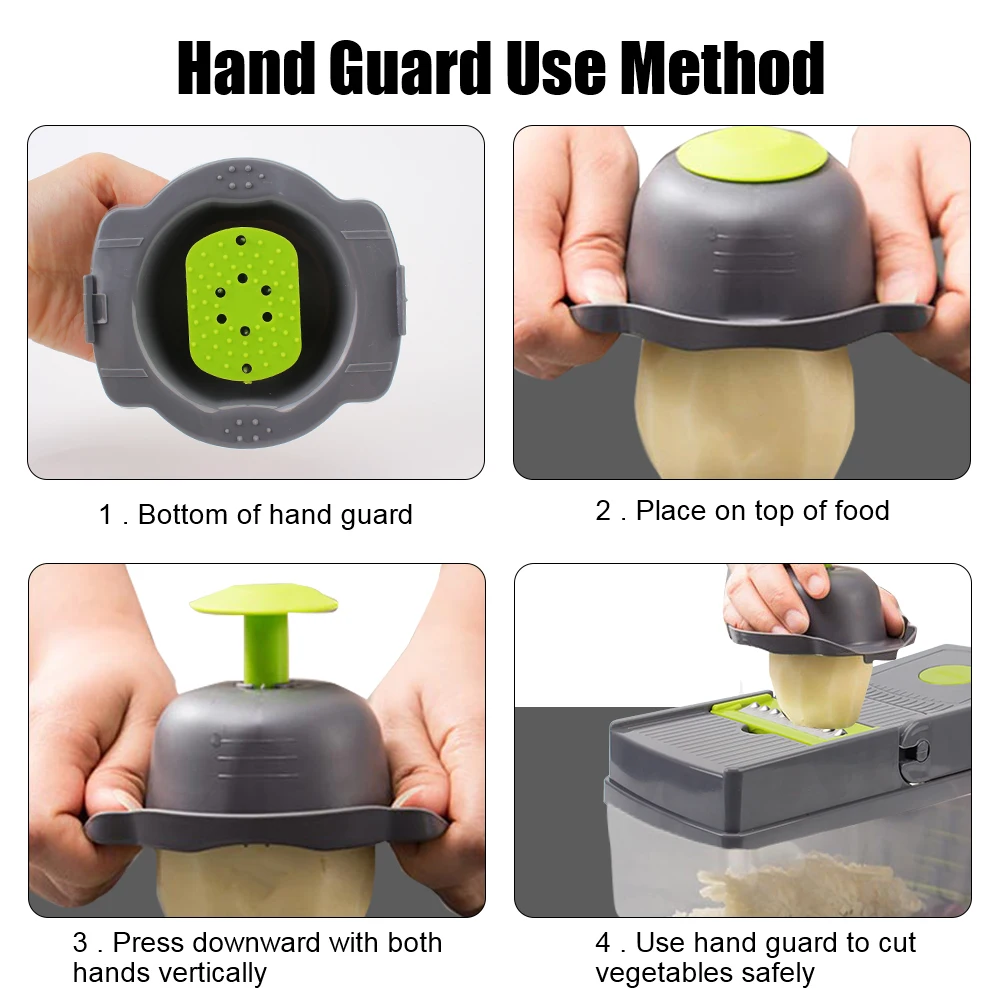 Hand Guard Use Method

1 . Bottom of hand guard

2 . Place on top of food

3 . Press downward with both hands vertically

4 . Use hand guard to cut vegetables safely