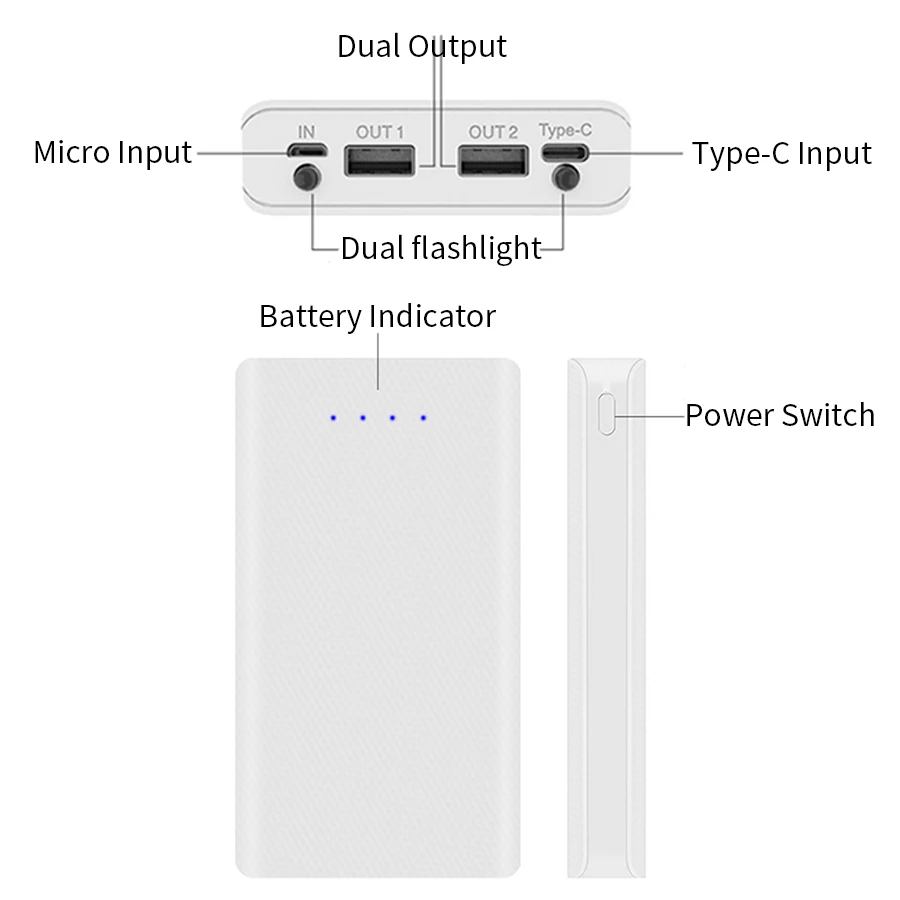 Dual Output

Micro Input

IN

OUT 1

OUT 2

Type-C

Type-C Input

Dual flashlight

Battery Indicator

Power Switch