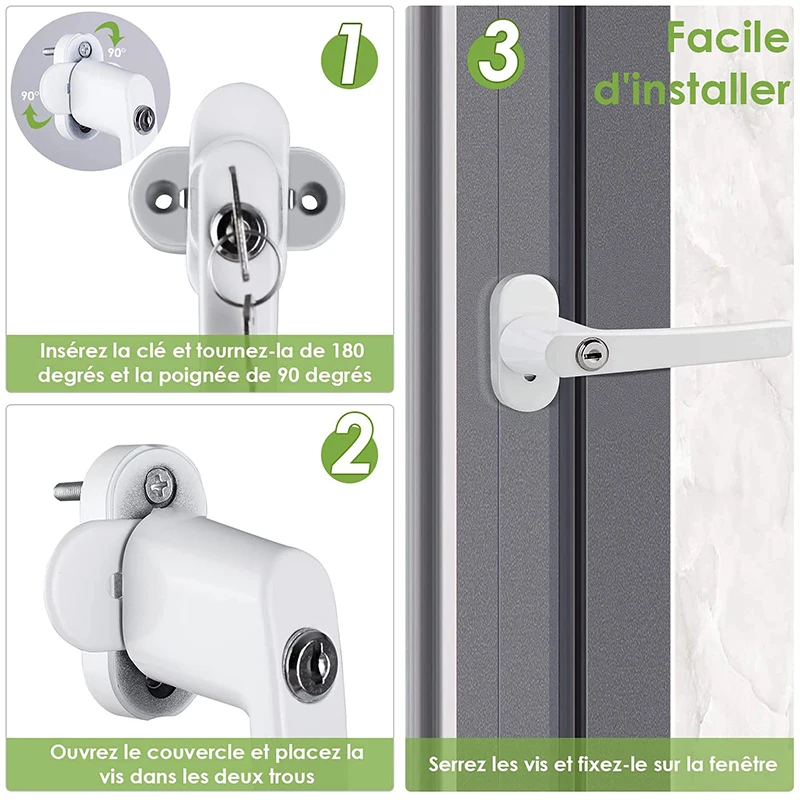 90°

90°

1

Insérez la clé et tournez-la de 180 degrés et la poignée de 90 degrés

2

Ouvrez le couvercle et placez la vis dans les deux trous

3

Facile d'installer

Serrez les vis et fixez-le sur la fenêtre