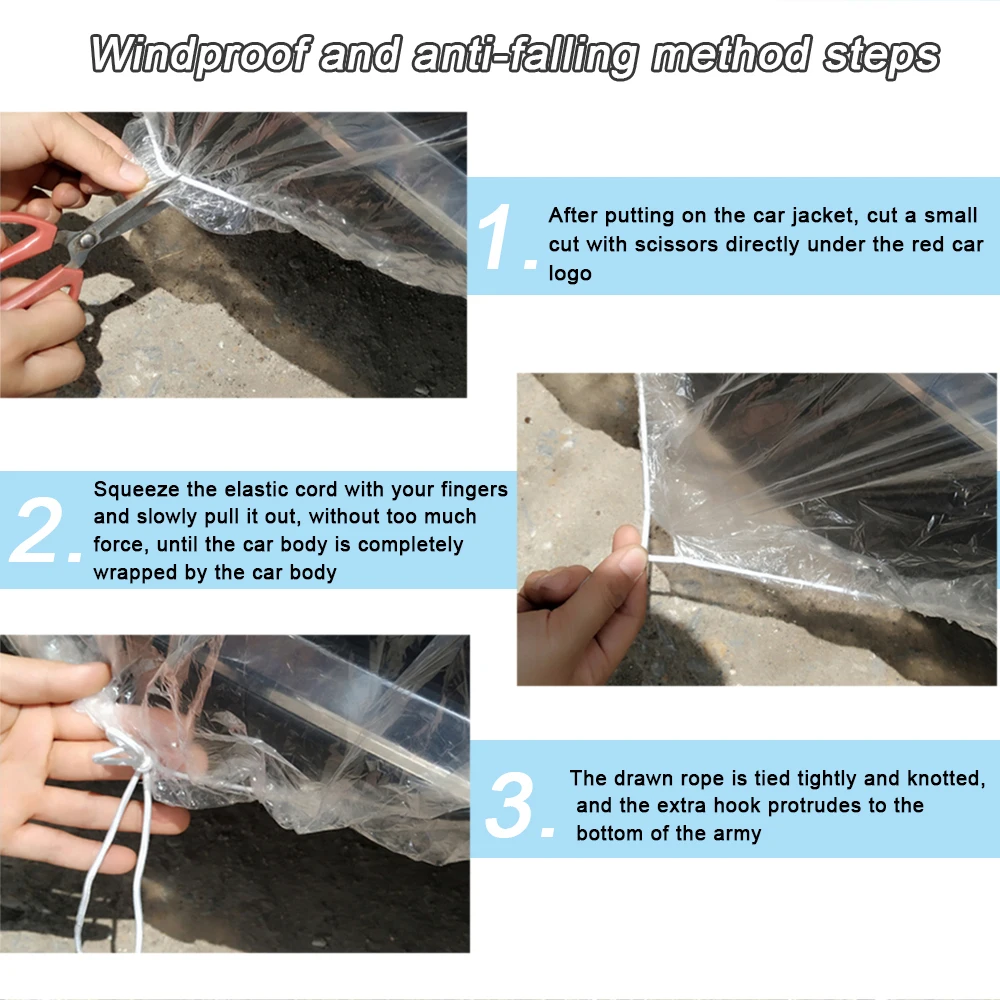 Windproof and anti-falling method steps

1. After putting on the car jacket, cut a small cut with scissors directly under the red car logo

2. Squeeze the elastic cord with your fingers and slowly pull it out, without too much force, until the car body is completely wrapped by the car body

3. The drawn rope is tied tightly and knotted, and the extra hook protrudes to the bottom of the army