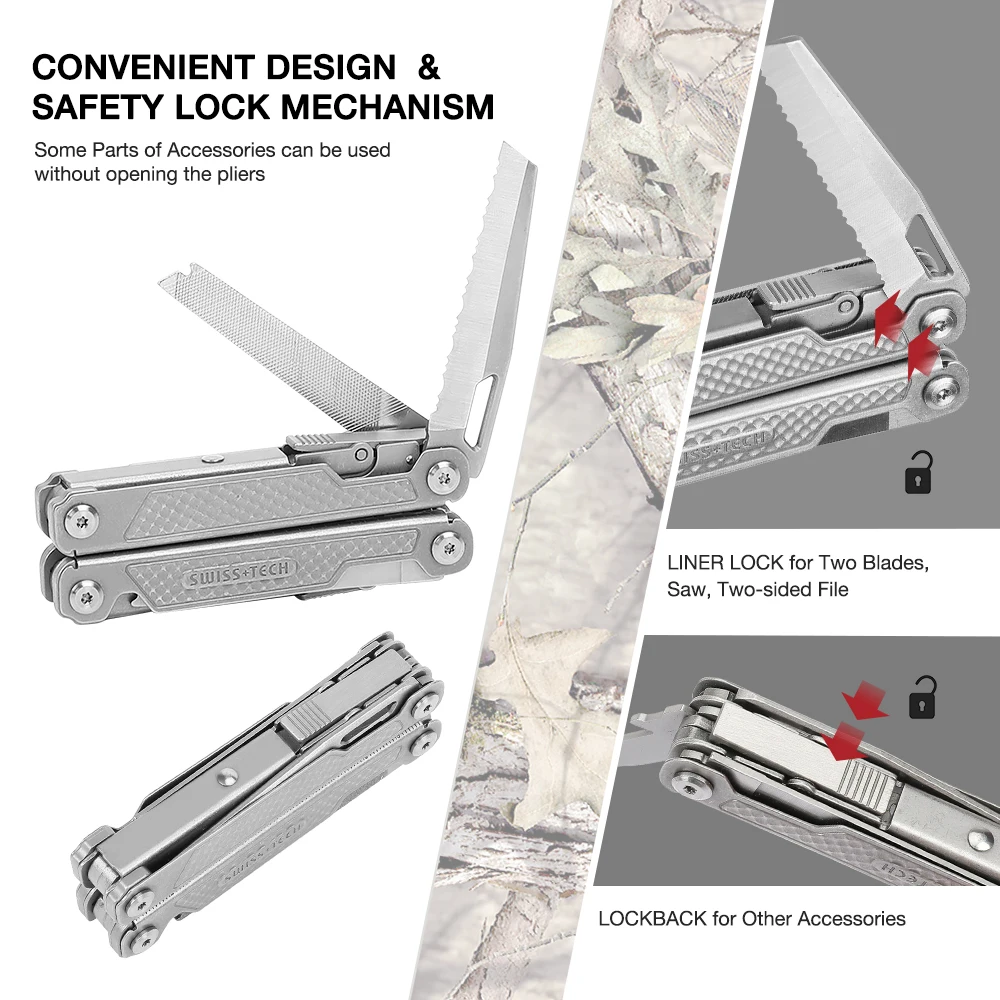 CONVENIENT DESIGN & SAFETY LOCK MECHANISM

Some Parts of Accessories can be used without opening the pliers

SWISS+TECH

SWISS+TECH

SWISS+TECH

LINER LOCK for Two Blades, Saw, Two-sided File

LOCKBACK for Other Accessories