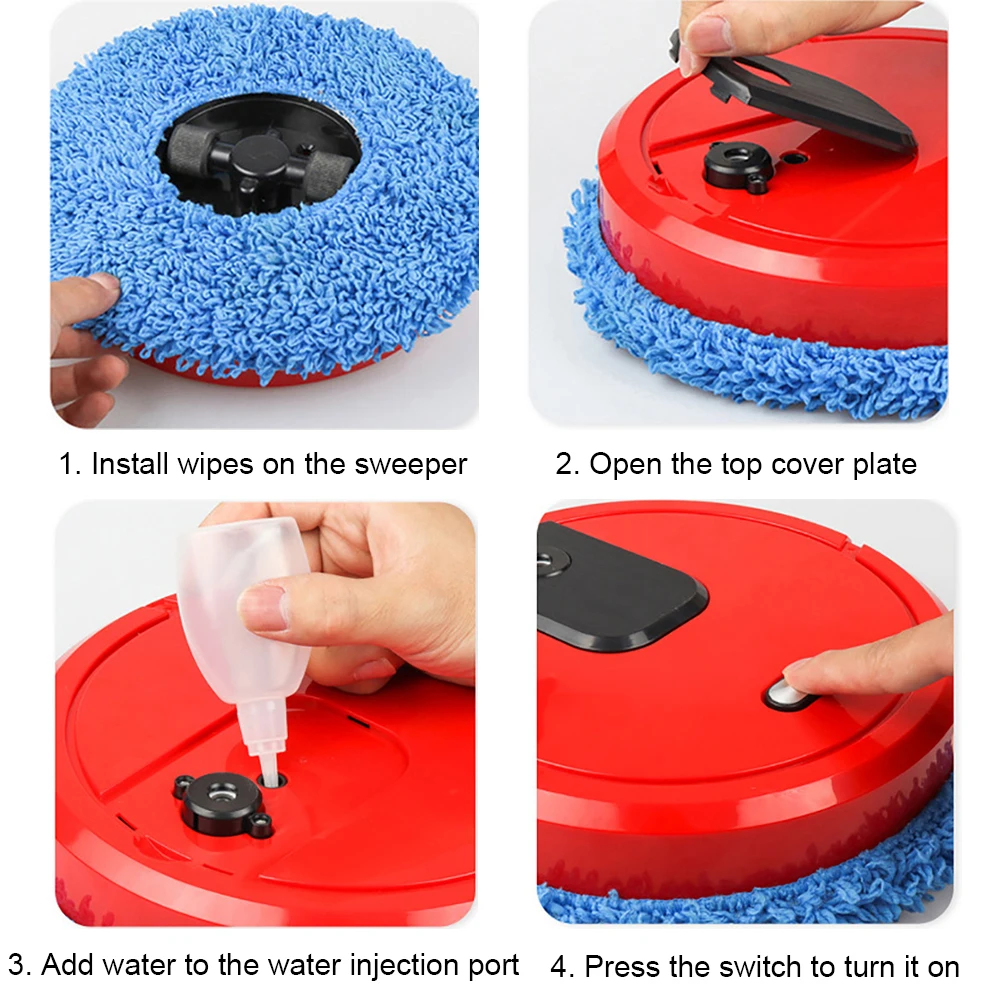 1. Install wipes on the sweeper

2. Open the top cover plate

3. Add water to the water injection port

4. Press the switch to turn it on