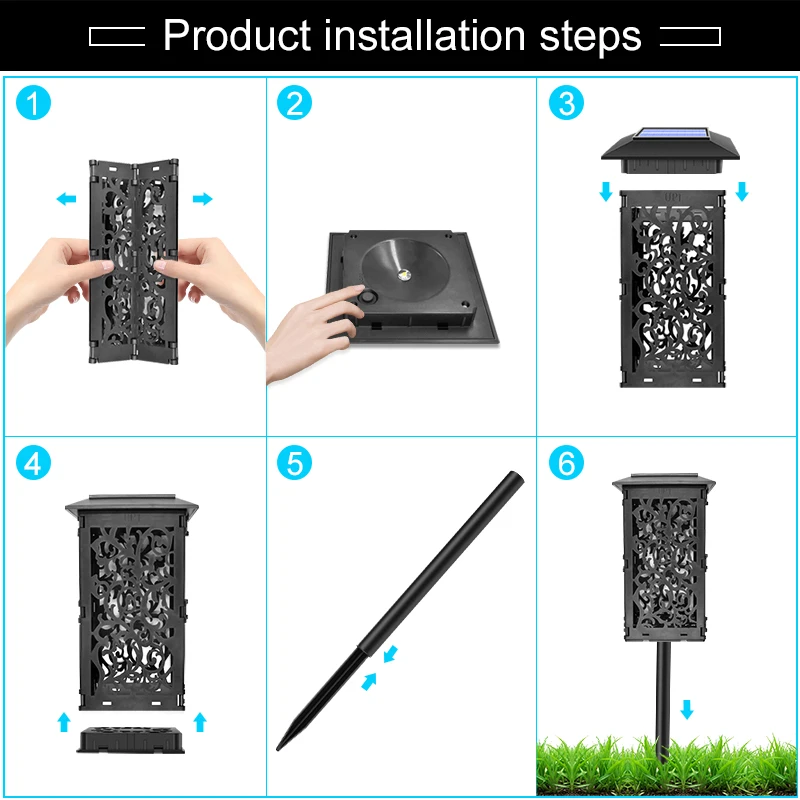 Product installation steps

1

2

3

4

5

6