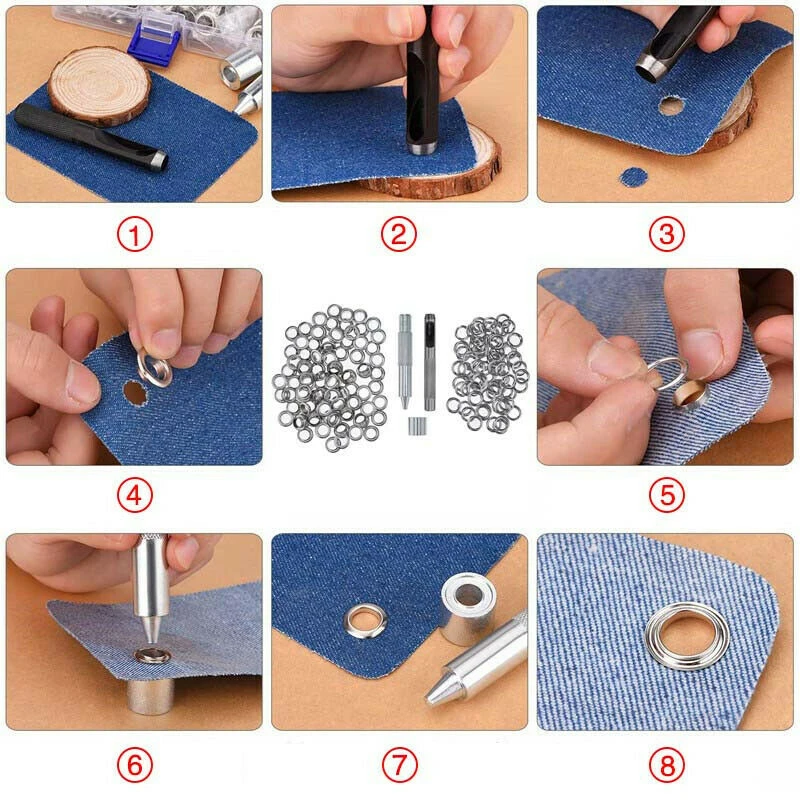 ①

②

③

④

⑤

⑥

⑦

⑧