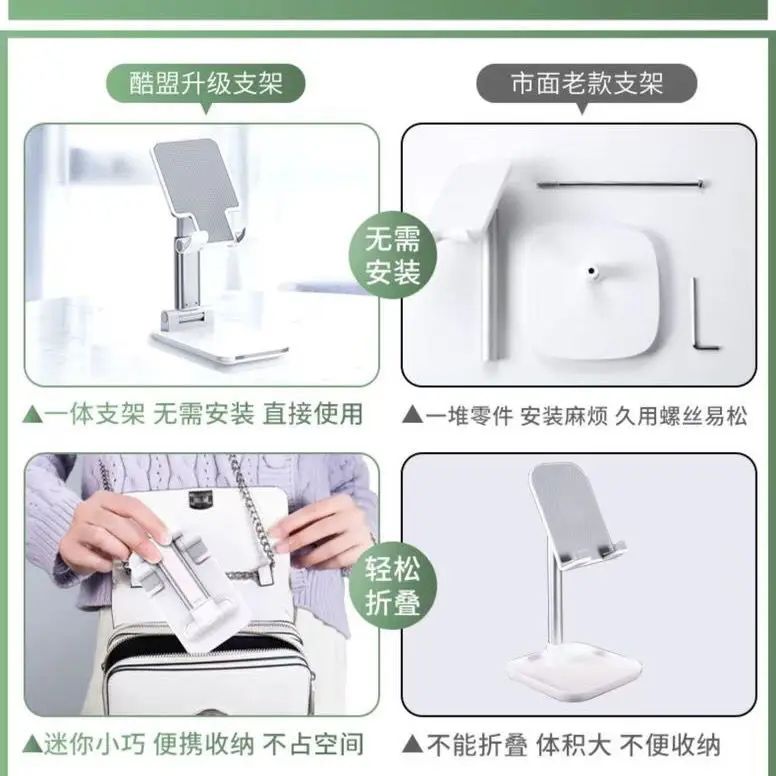 酷盟升级支架

市面老款支架

无需安装

▲一体支架 无需安装 直接使用

▲一堆零件 安装麻烦 久用螺丝易松

轻松折叠

▲迷你小巧 便携收纳 不占空间

▲不能折叠 体积大 不便收纳