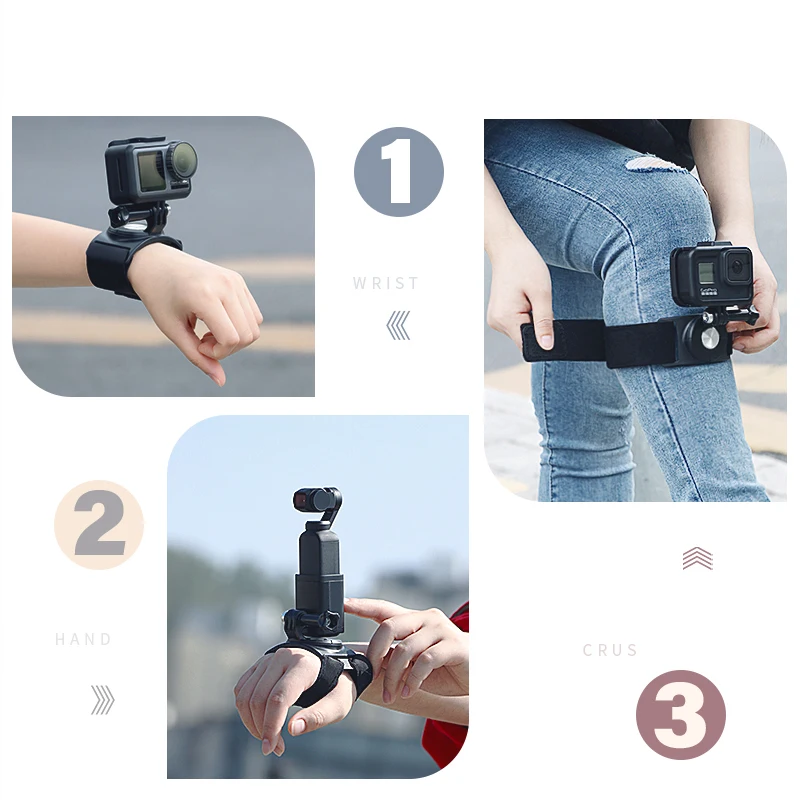 1

WRIST

2

HAND

CRUS

3