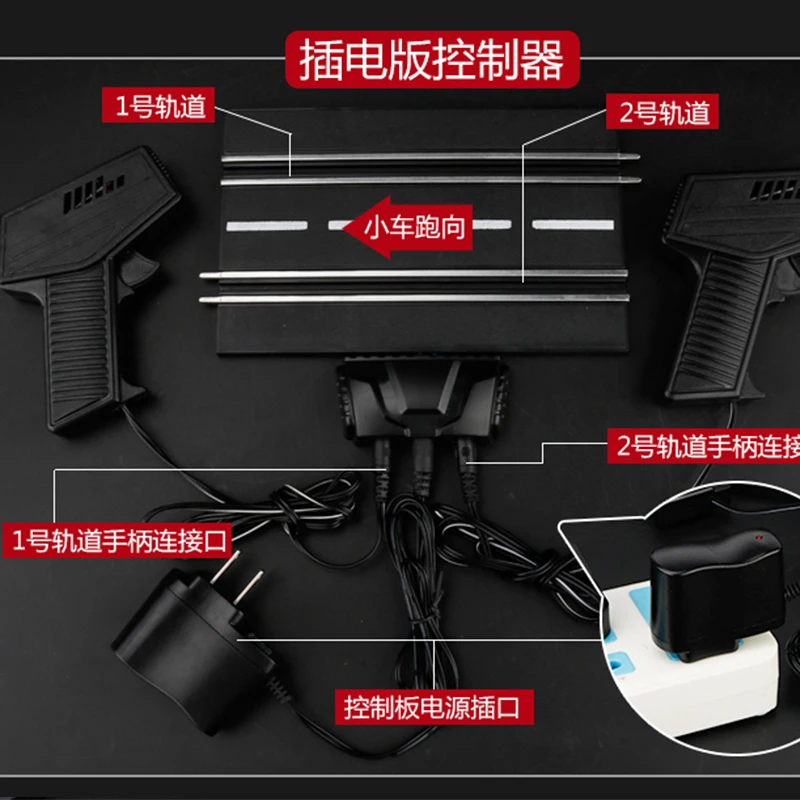 插电版控制器

1号轨道

2号轨道

小车跑向

2号轨道手柄连接

1号轨道手柄连接口

控制板电源插口