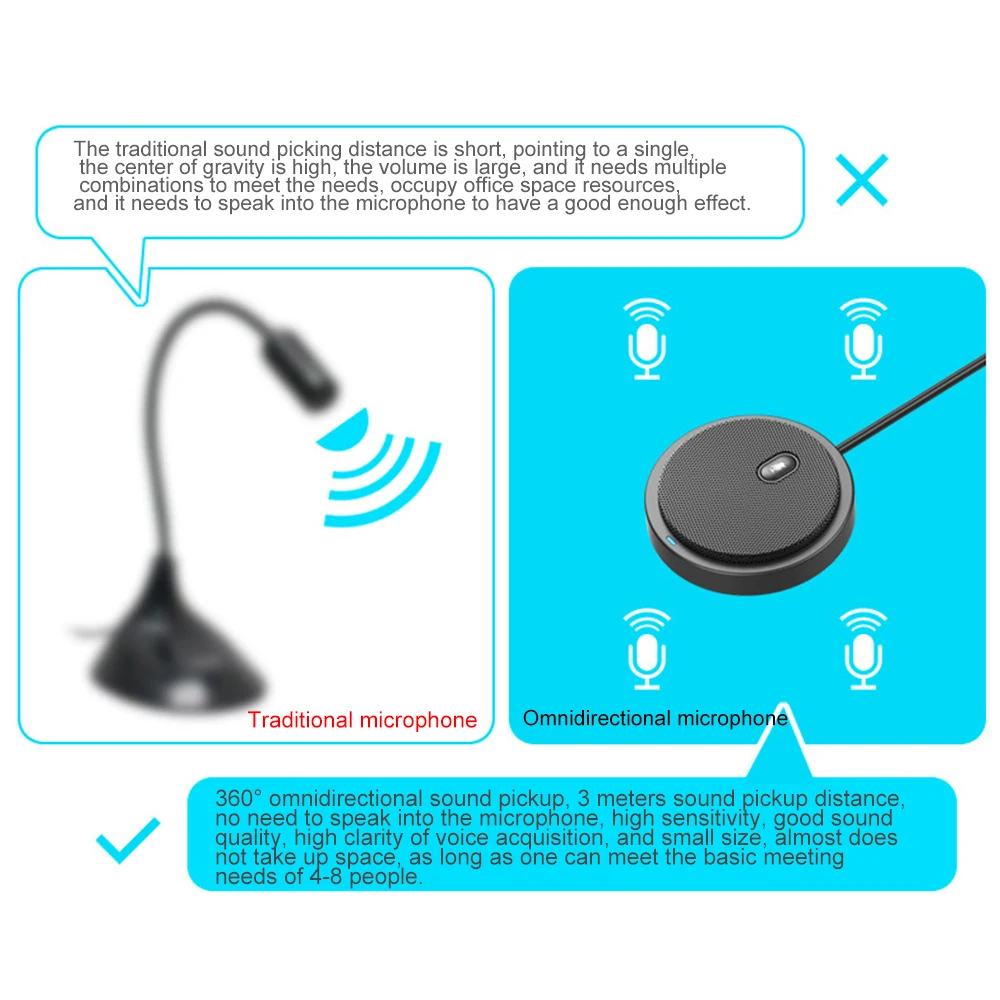 The traditional sound picking distance is short, pointing to a single, the center of gravity is high, the volume is large, and it needs multiple combinations to meet the needs, occupy office space resources, and it needs to speak into the microphone to have a good enough effect.

Traditional microphone

Omnidirectional microphone

360° omnidirectional sound pickup, 3 meters sound pickup distance, no need to speak into the microphone, high sensitivity, good sound quality, high clarity of voice acquisition, and small size, almost does not take up space, as long as one can meet the basic meeting needs of 4-8 people.