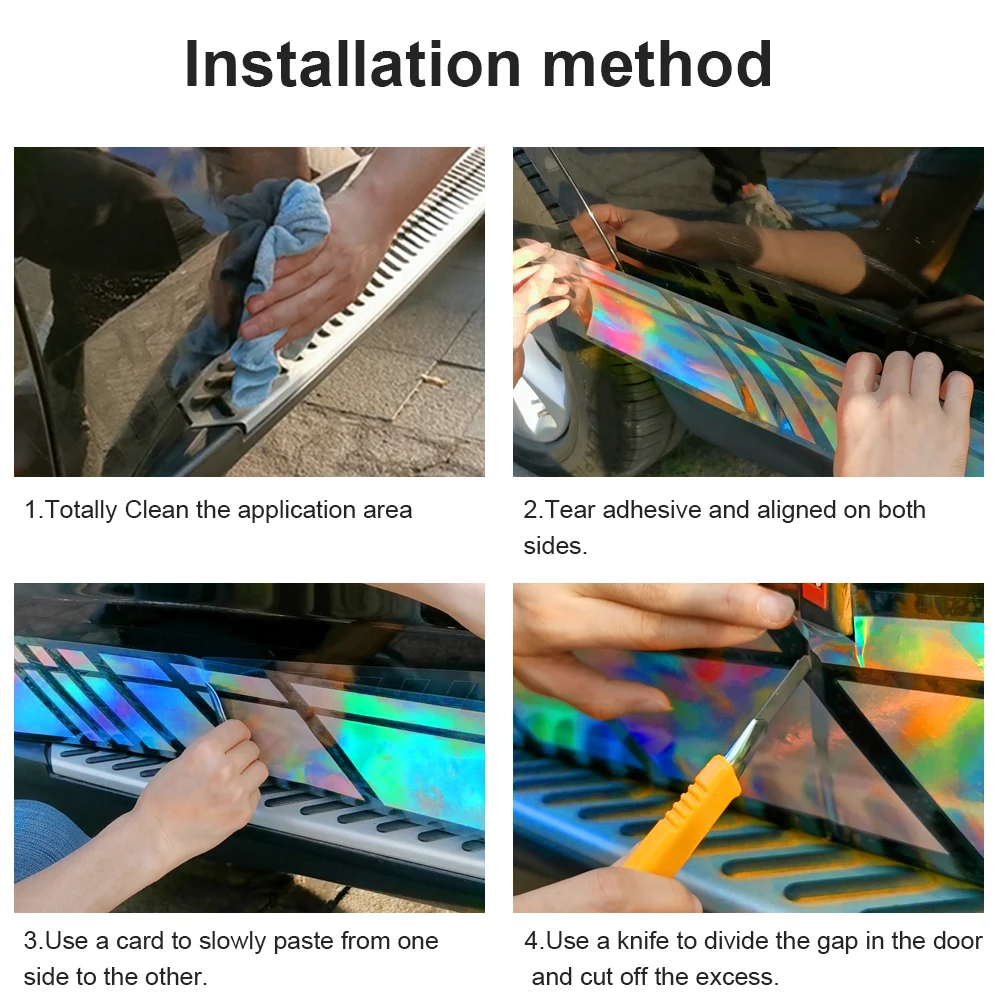 Installation method

1.Totally Clean the application area

2.Tear adhesive and aligned on both sides.

3.Use a card to slowly paste from one side to the other.

4.Use a knife to divide the gap in the door and cut off the excess.