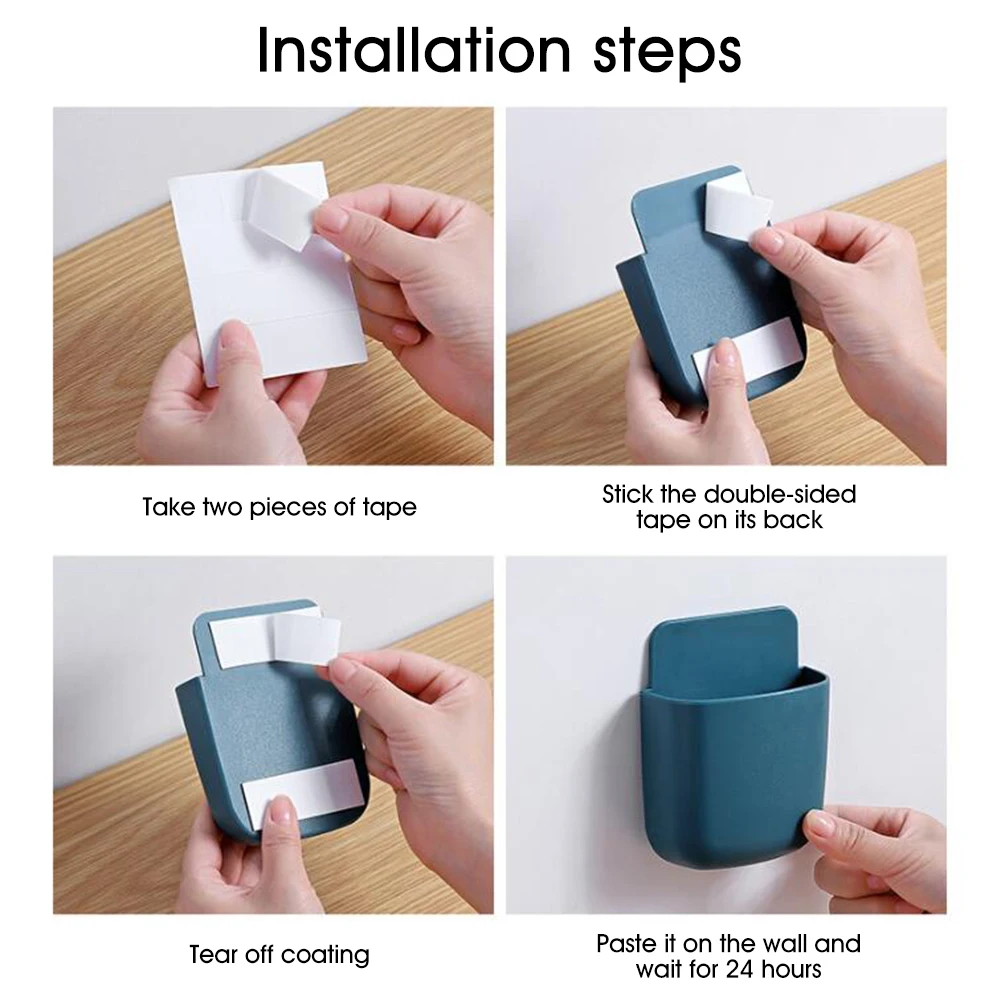 Installation steps

Take two pieces of tape

Stick the double-sided tape on its back

Tear off coating

Paste it on the wall and wait for 24 hours