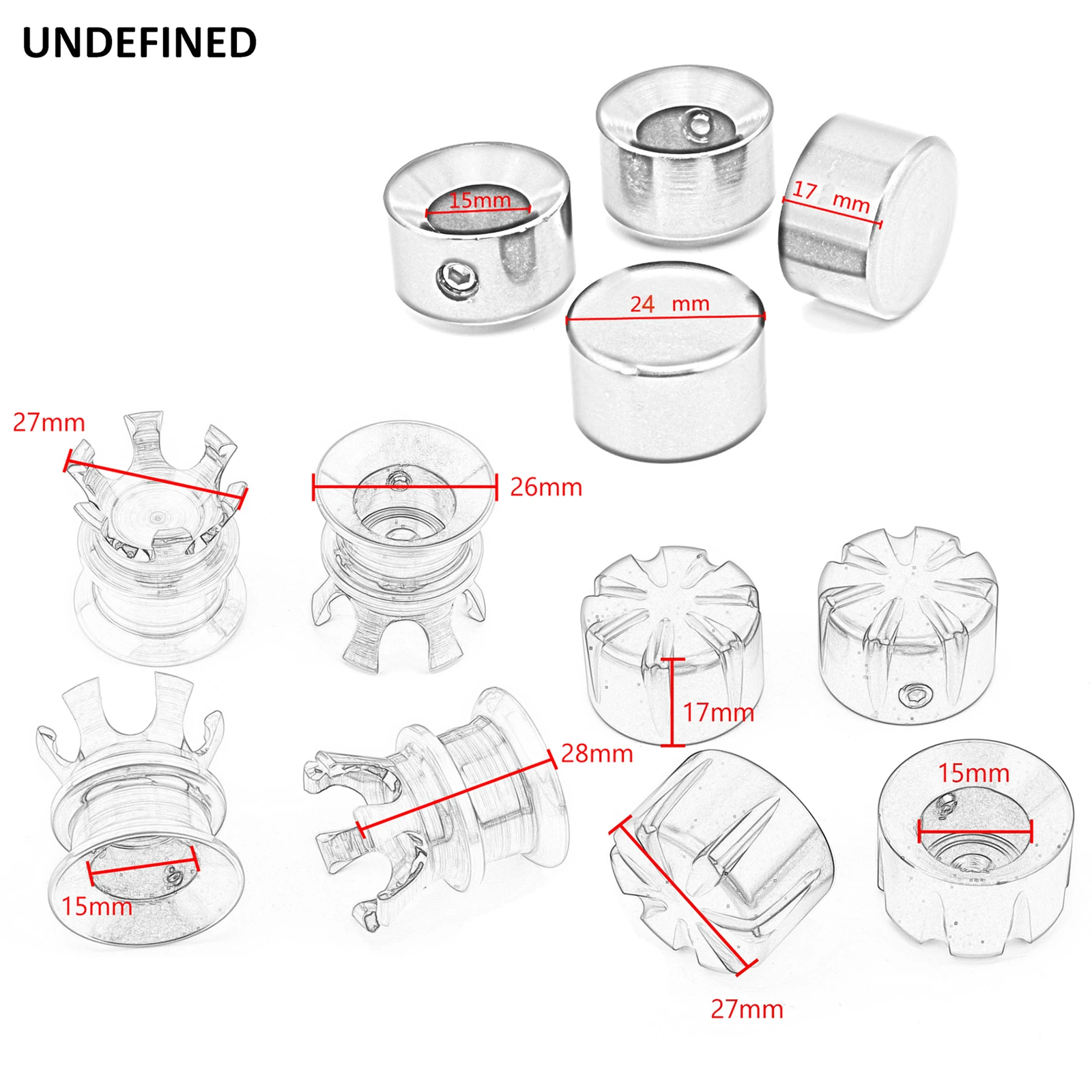 UNDEFINED

15mm

17 mm

24 mm

27mm

26mm

17mm

28mm

15mm

15mm

27mm