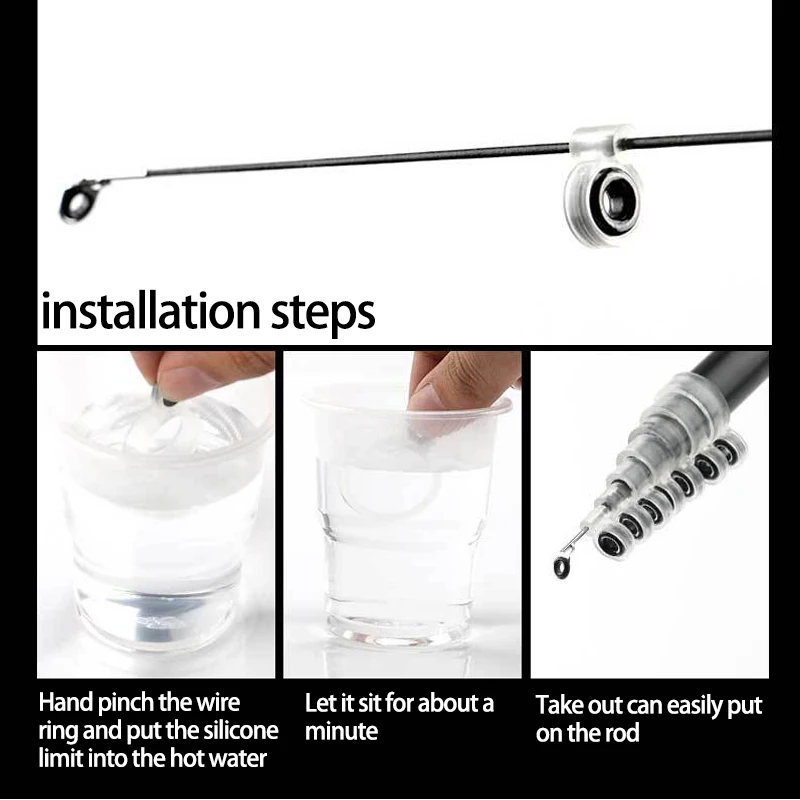 installation steps

Hand pinch the wire ring and put the silicone limit into the hot water

Let it sit for about a minute

Take out can easily put on the rod