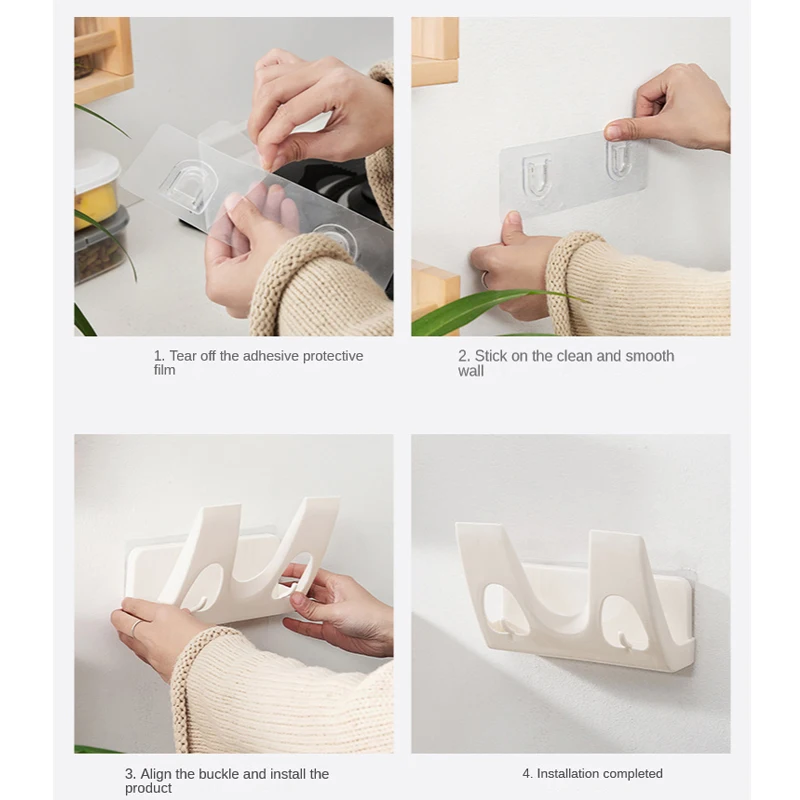 1. Tear off the adhesive protective film

2. Stick on the clean and smooth wall

3. Align the buckle and install the product

4. Installation completed