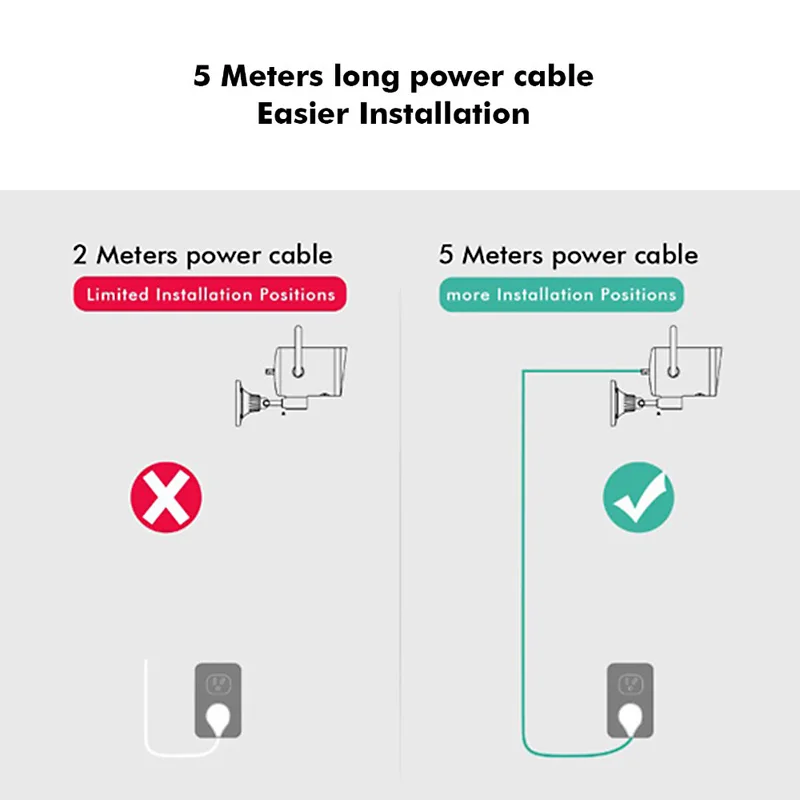 5 Meters long power cable
Easier Installation

2 Meters power cable
Limited Installation Positions

5 Meters power cable
more Installation Positions