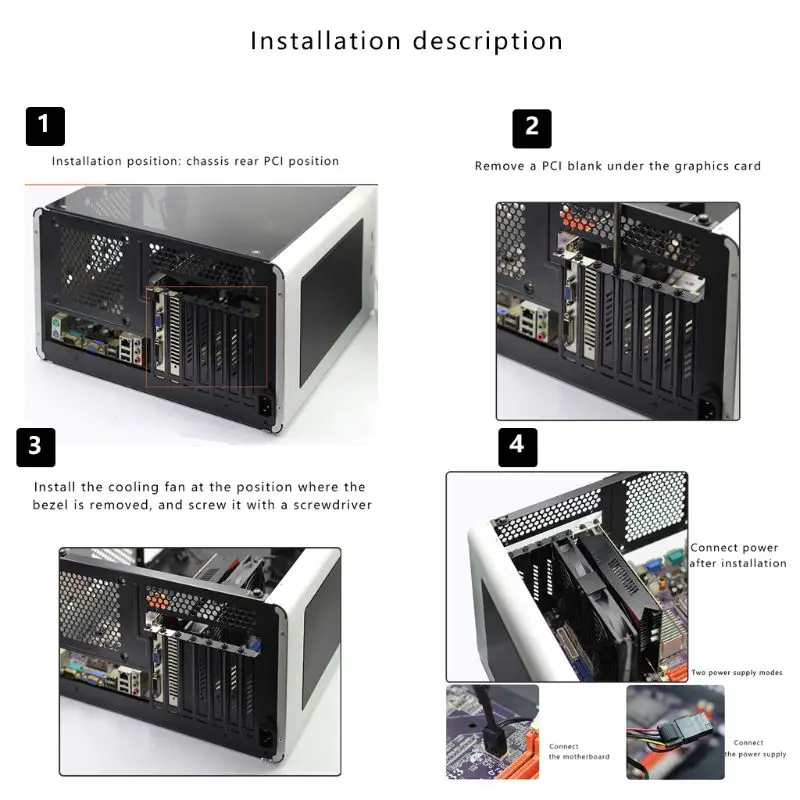 Installation description

1

Installation position: chassis rear PCI position

2

Remove a PCI blank under the graphics card

3

Install the cooling fan at the position where the bezel is removed, and screw it with a screwdriver

4

Connect power after installation

Two power supply modes

Connect the motherboard

Connect the power supply