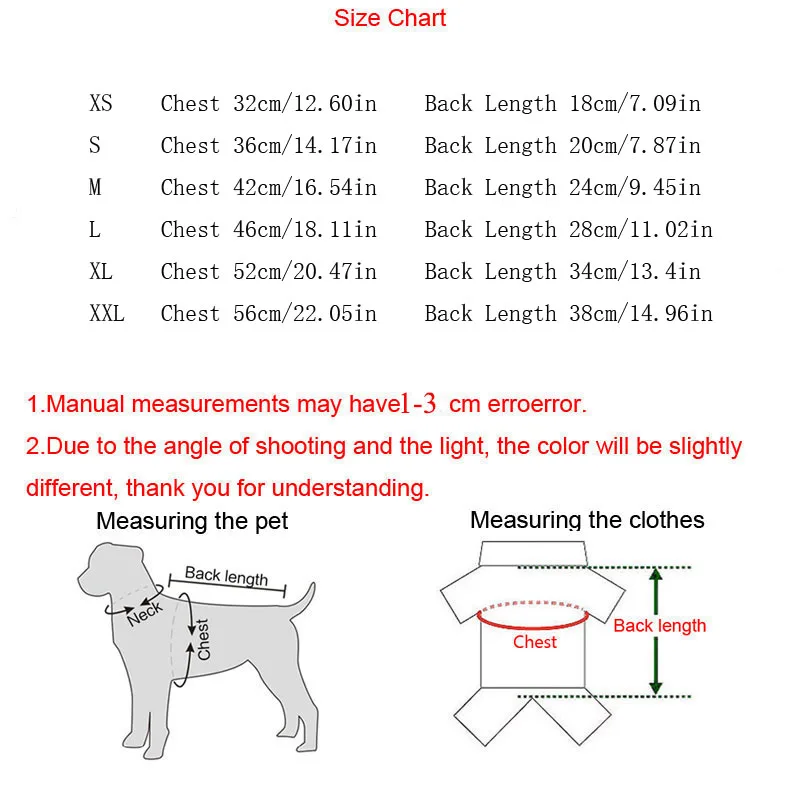 Size Chart

| XS | Chest 32cm/12.60in | Back Length 18cm/7.09in |
|---|---|---|
| S | Chest 36cm/14.17in | Back Length 20cm/7.87in |
| M | Chest 42cm/16.54in | Back Length 24cm/9.45in |
| L | Chest 46cm/18.11in | Back Length 28cm/11.02in |
| XL | Chest 52cm/20.47in | Back Length 34cm/13.4in |
| XXL | Chest 56cm/22.05in | Back Length 38cm/14.96in |

1.Manual measurements may have1-3 cm erroerror.
2.Due to the angle of shooting and the light, the color will be slightly different, thank you for understanding.

Measuring the pet

Back length
Neck
Chest

Measuring the clothes

Back length
Chest