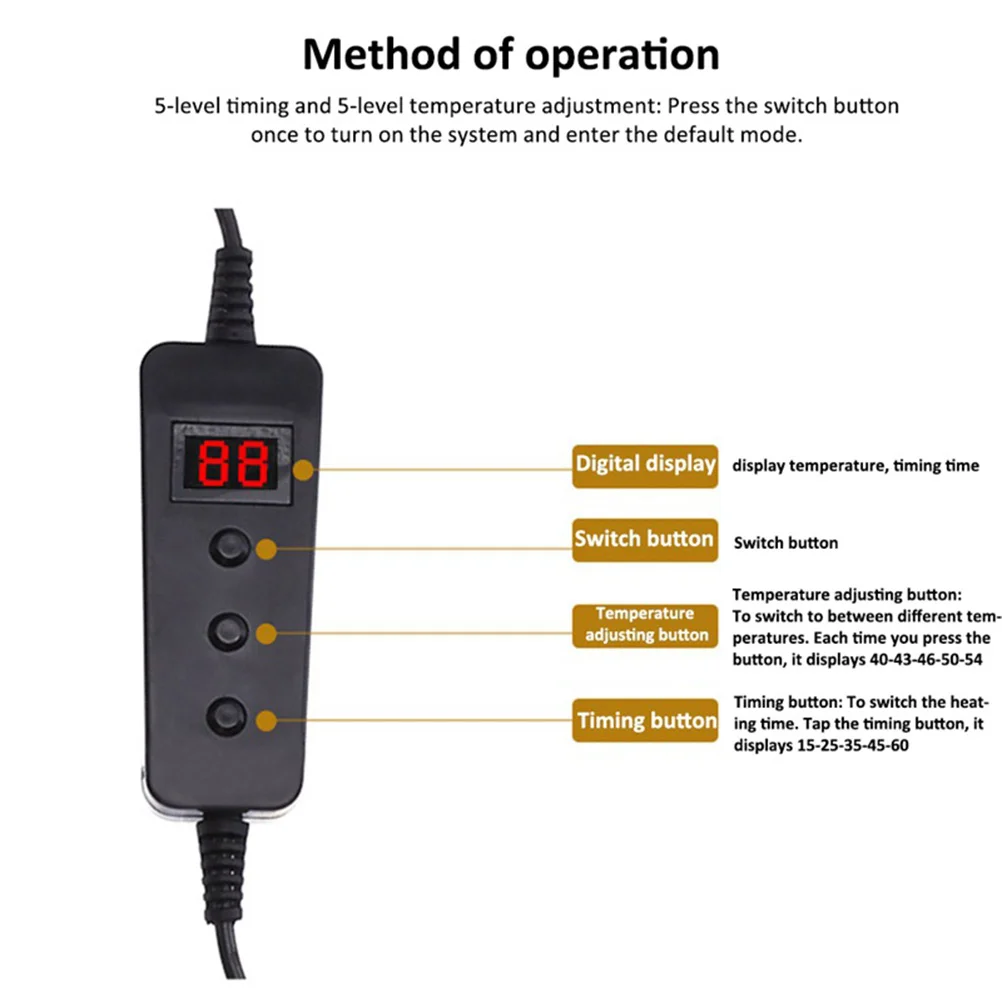 Method of operation

5-level timing and 5-level temperature adjustment: Press the switch button once to turn on the system and enter the default mode.

88

Digital display display temperature, timing time

Switch button Switch button

Temperature adjusting button

Temperature adjusting button: To switch to between different temperatures. Each time you press the button, it displays 40-43-46-50-54

Timing button

Timing button: To switch the heating time. Tap the timing button, it displays 15-25-35-45-60